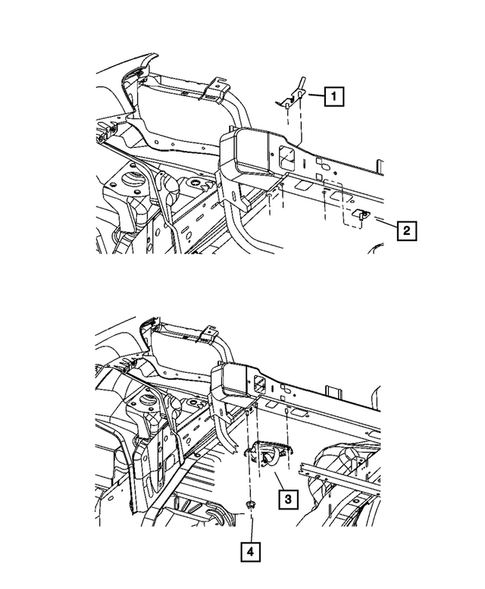 1
2
3
4