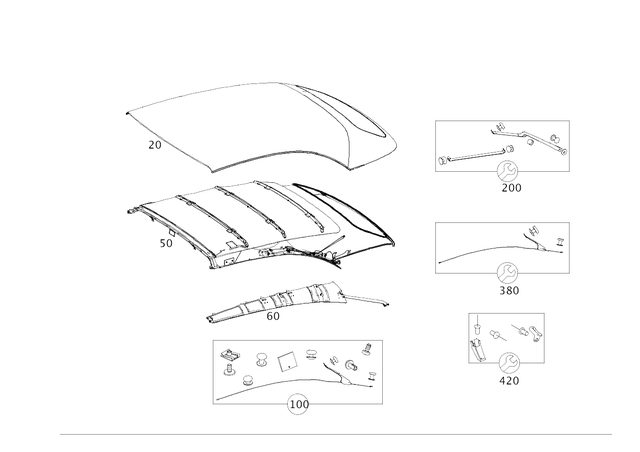 20

50

60

100

200

380

420