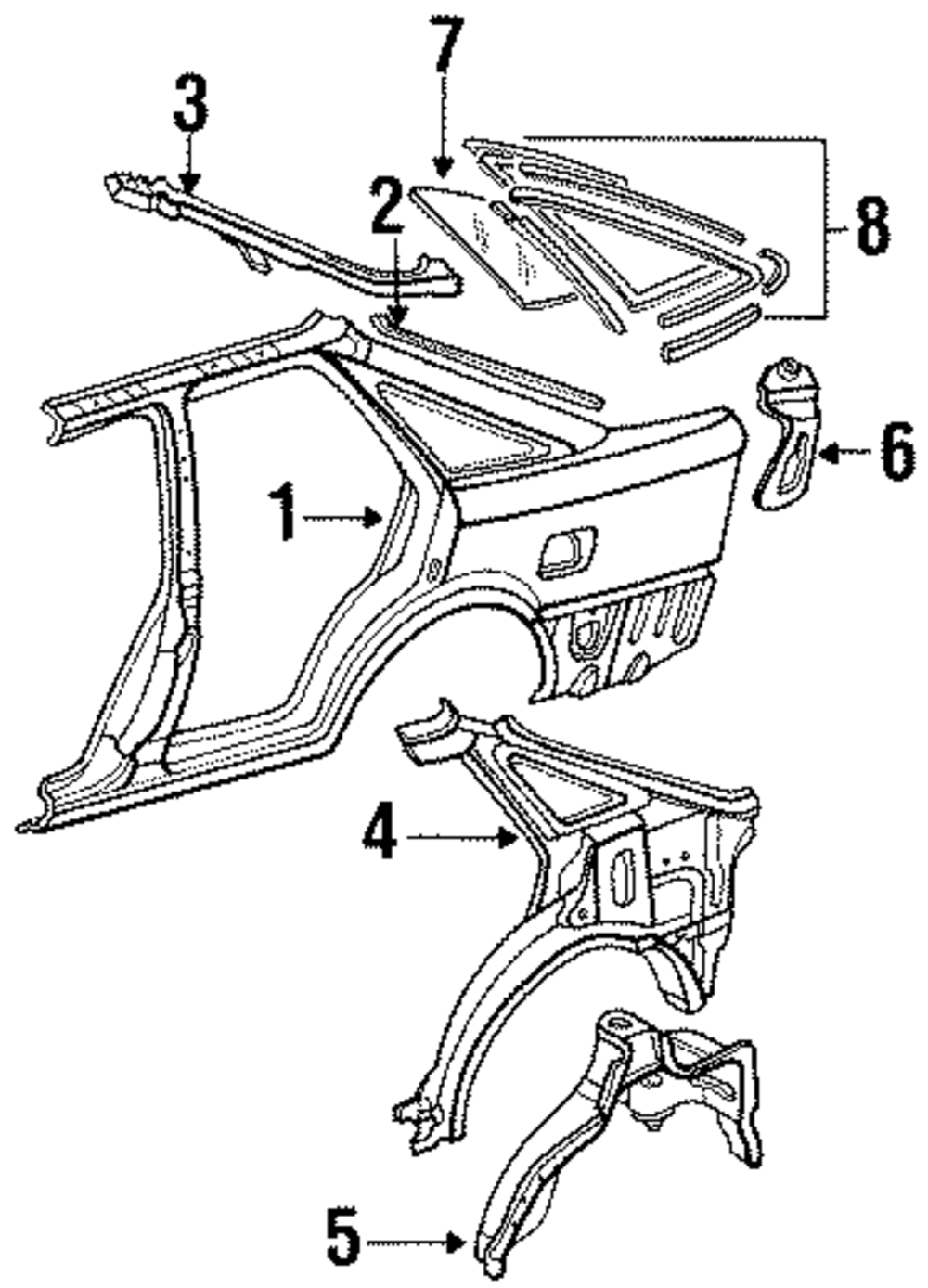 7
3
2
8
6
1
4
5