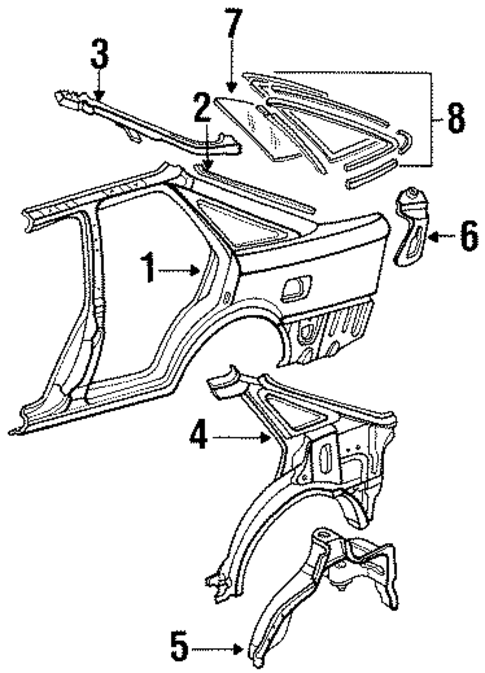 3
7
2
8
6
1
4
5