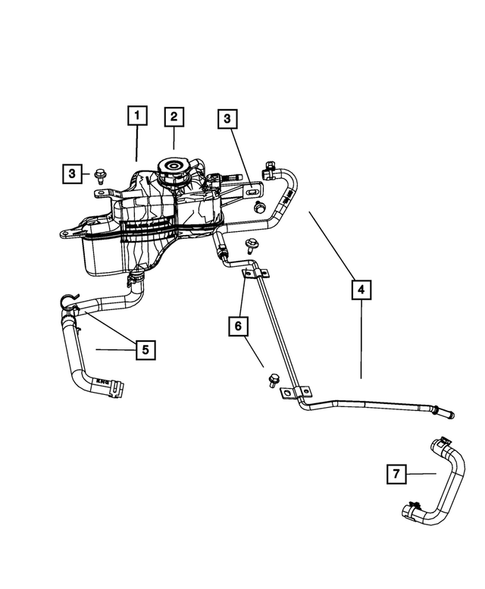 1
2
3
3
4
5
6
7