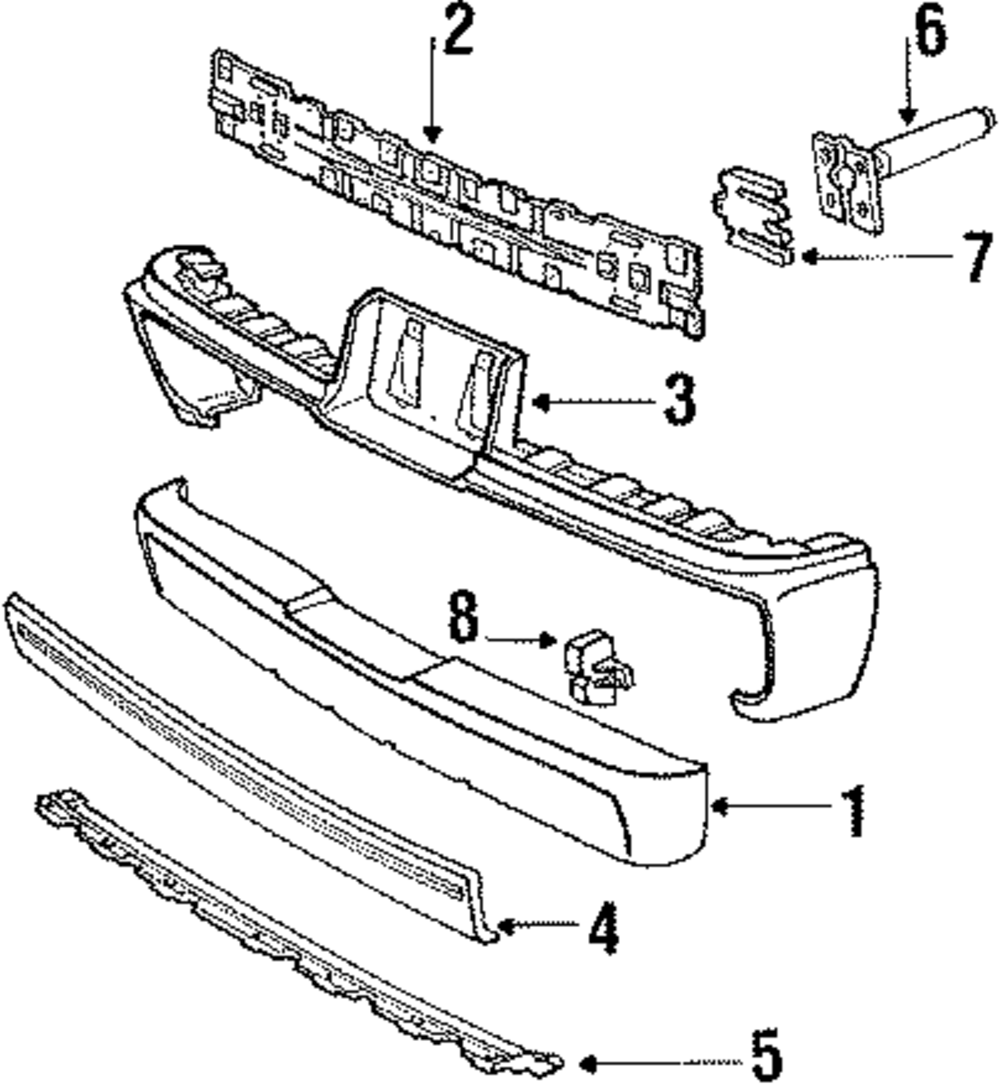 2
6
7
3
8
1
4
5