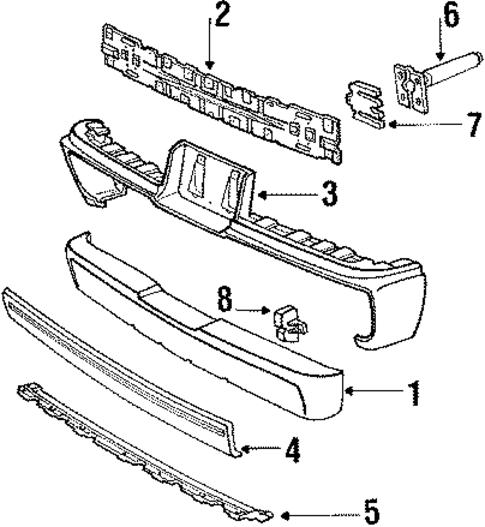 2
6
7
3
8
1
4
5