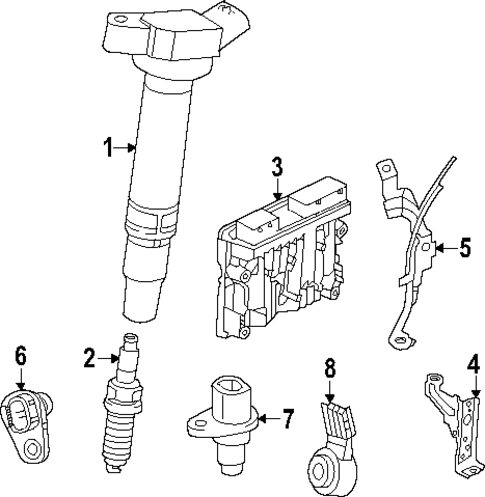 1

3

5

6

2

8

4

7