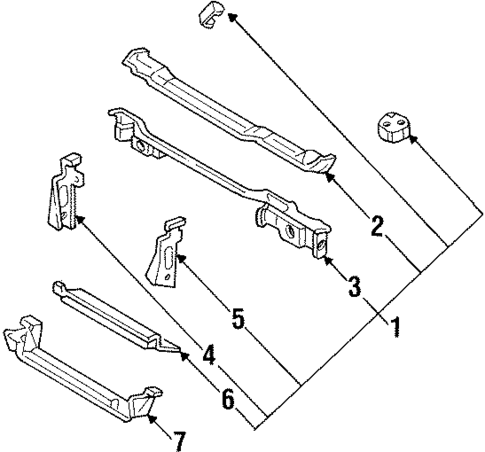 2
3
1
5
4
6
7