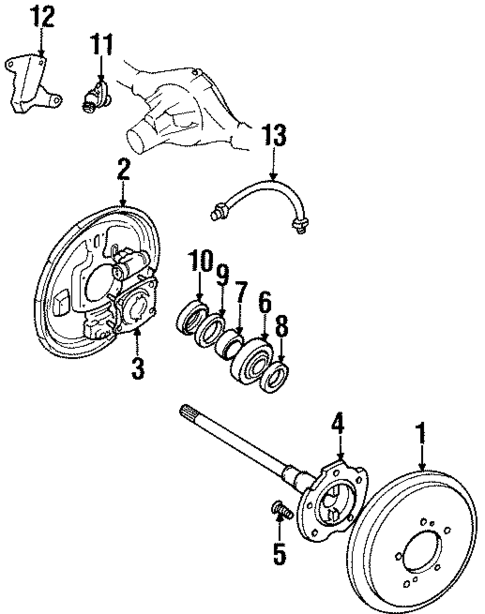 12
11
13
2
10
9
7
6
8
3
4
1
5