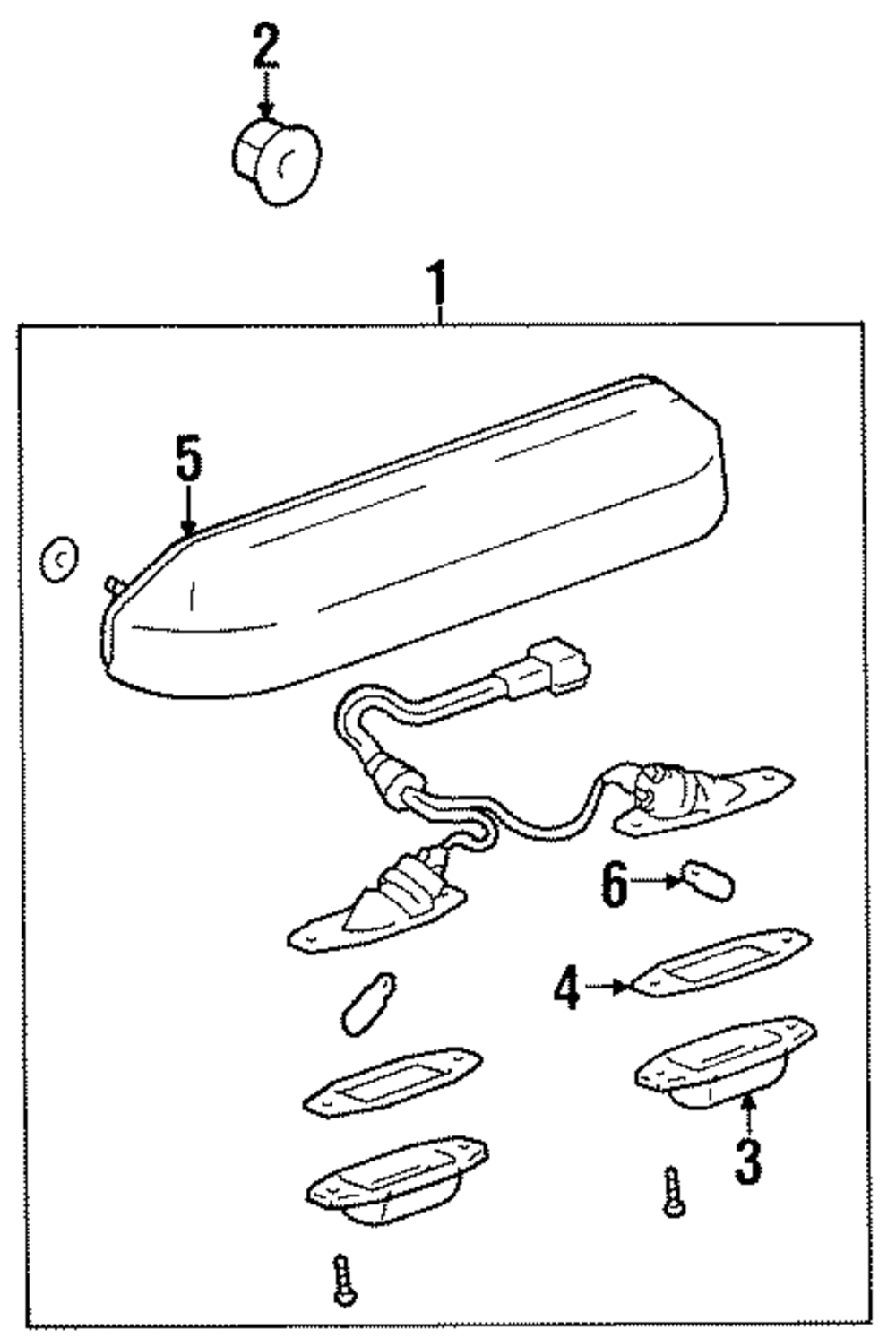 2
1
5
6
4
3