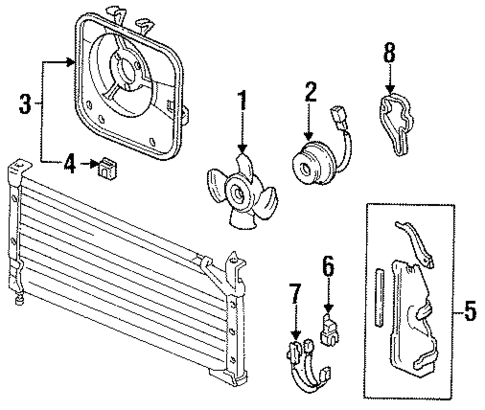 3
4
1
2
8
6
7
5