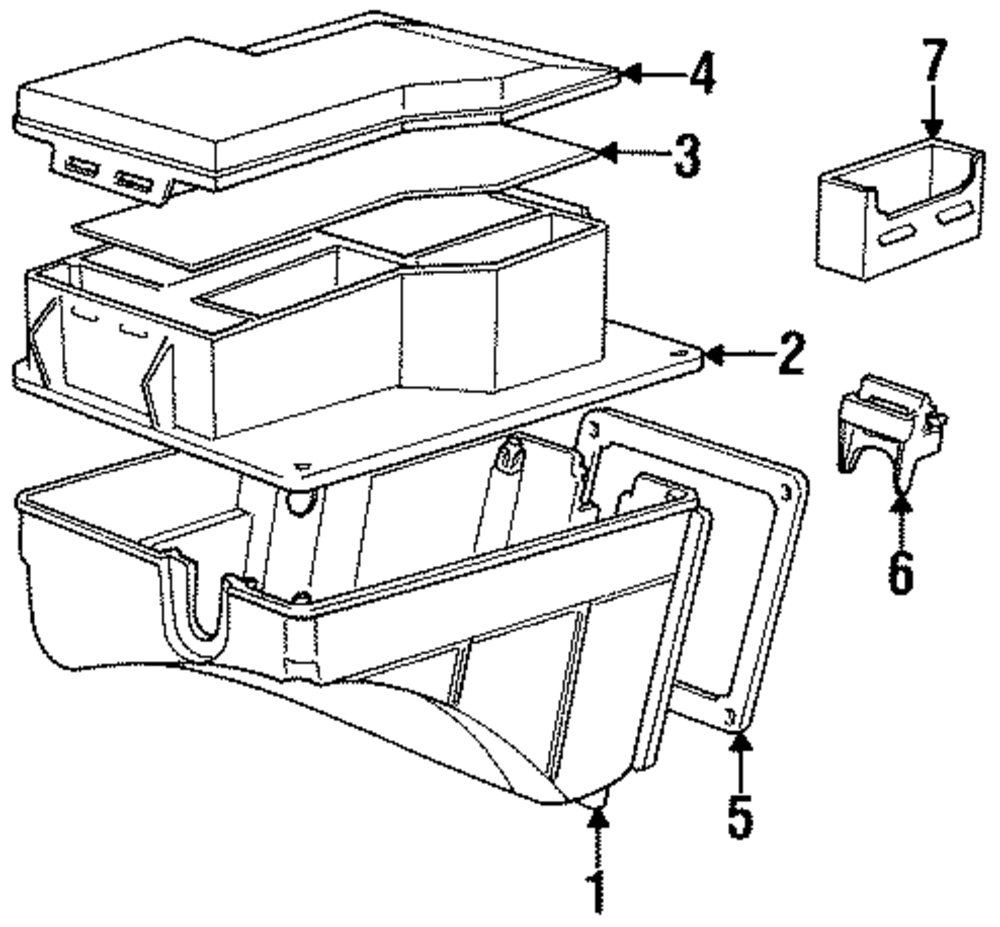 4
7
3
2
6
5
1