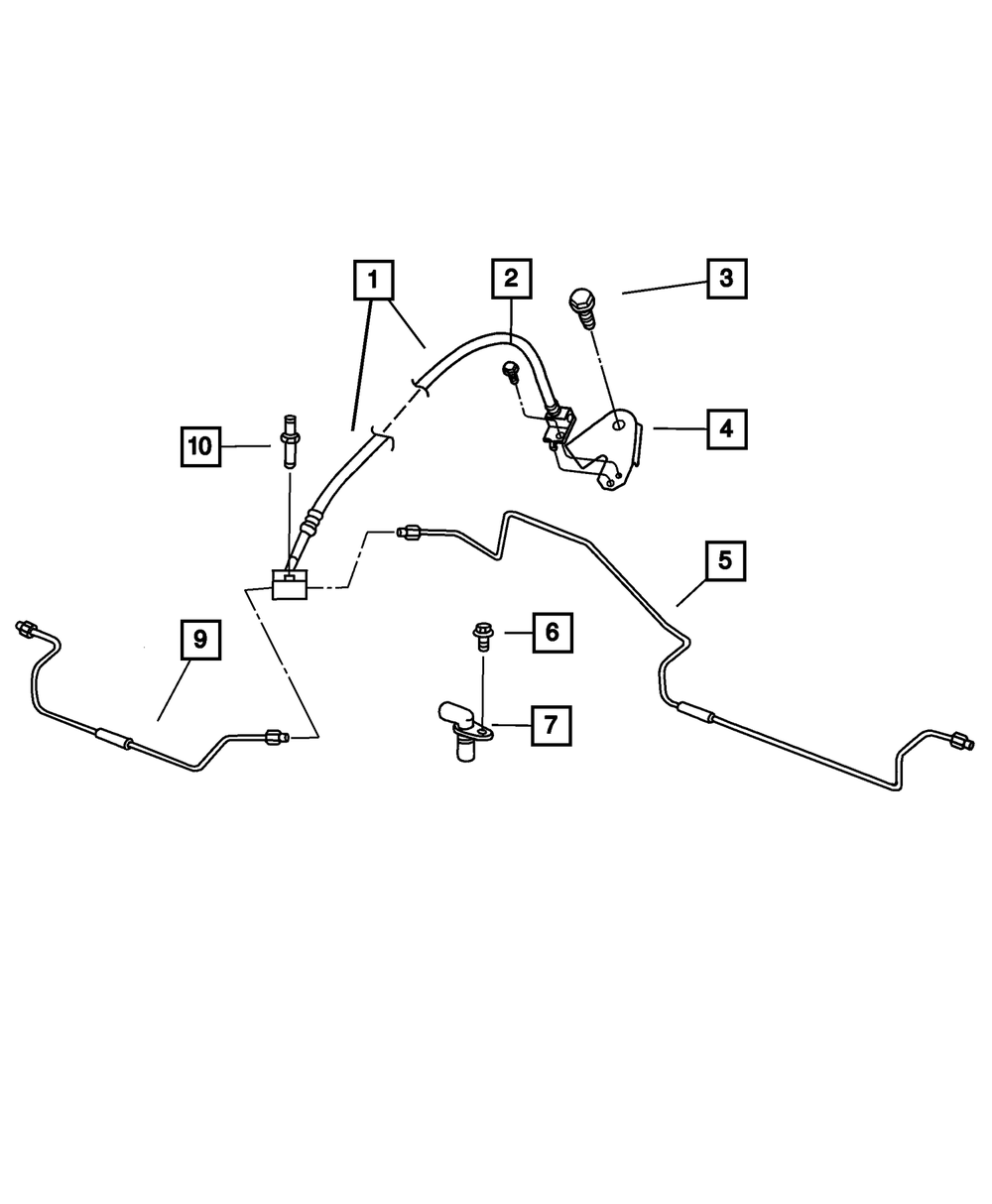 1
2
3
10
4
5
6
9
7