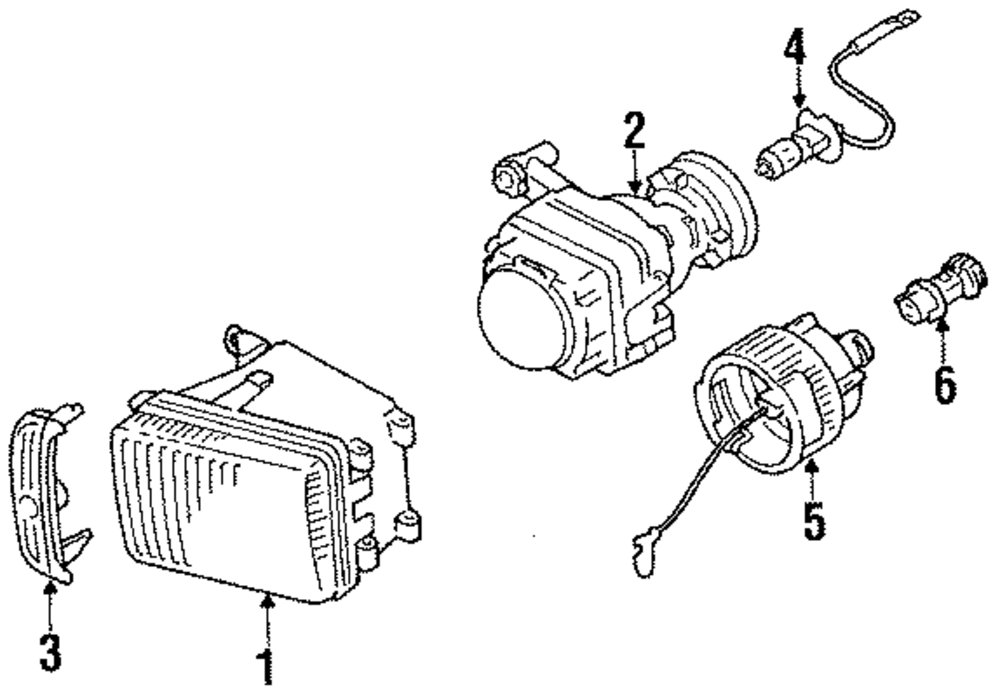 4
2
6
5
3
1