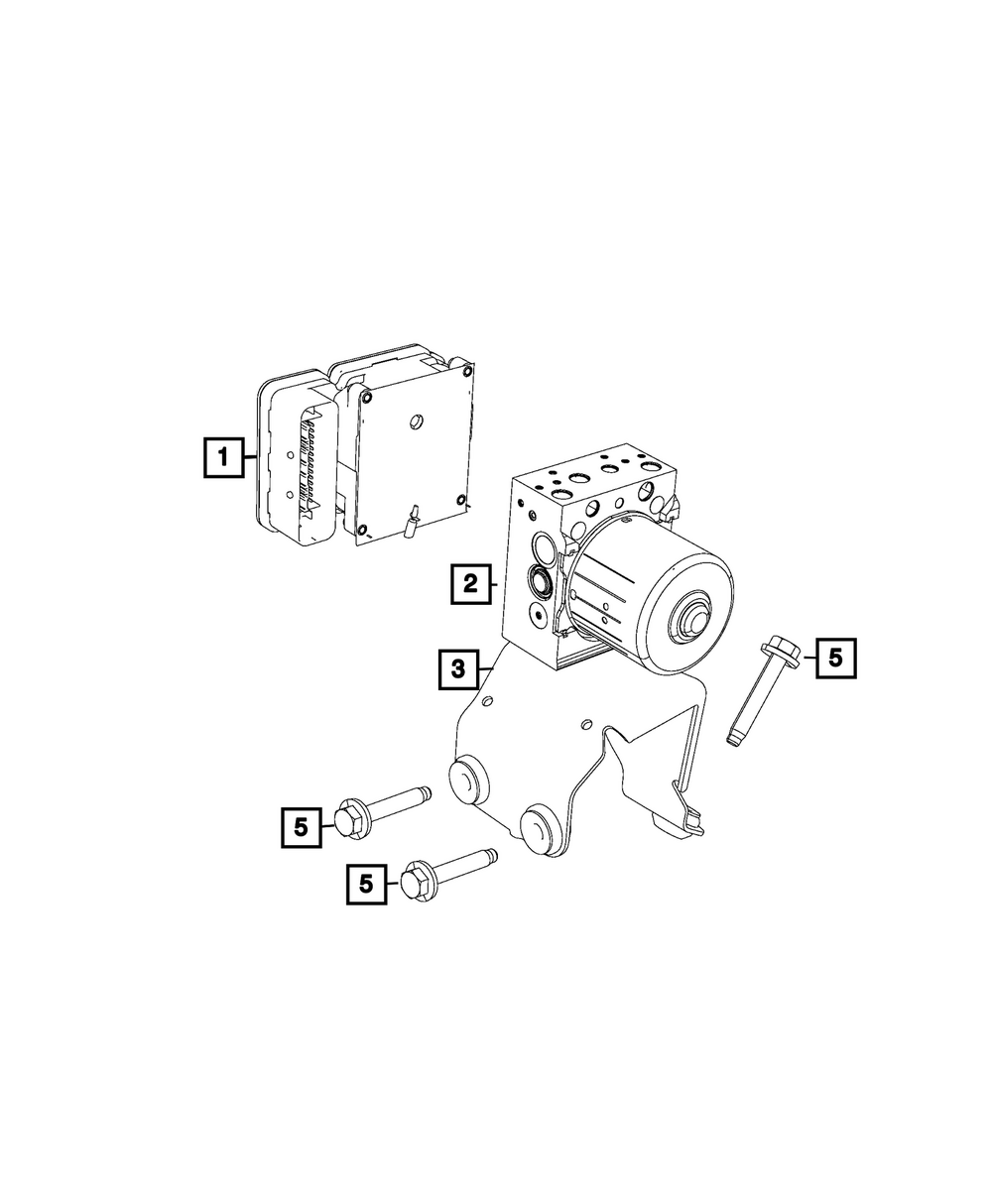 1

2

3

5

5

5