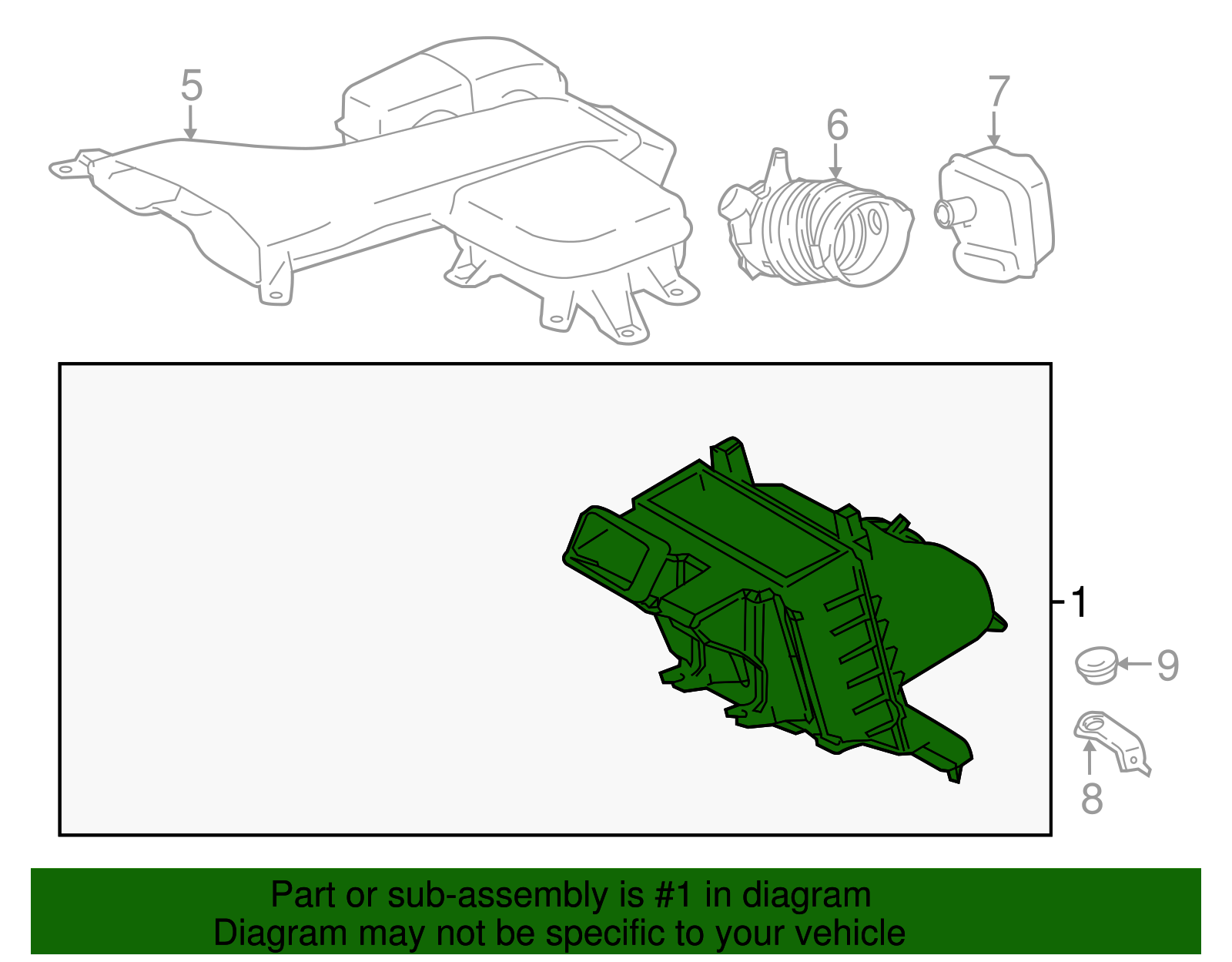 5

6

7

1

9

8

Part or sub-assembly is #1 in diagram
Diagram may not be specific to your vehicle