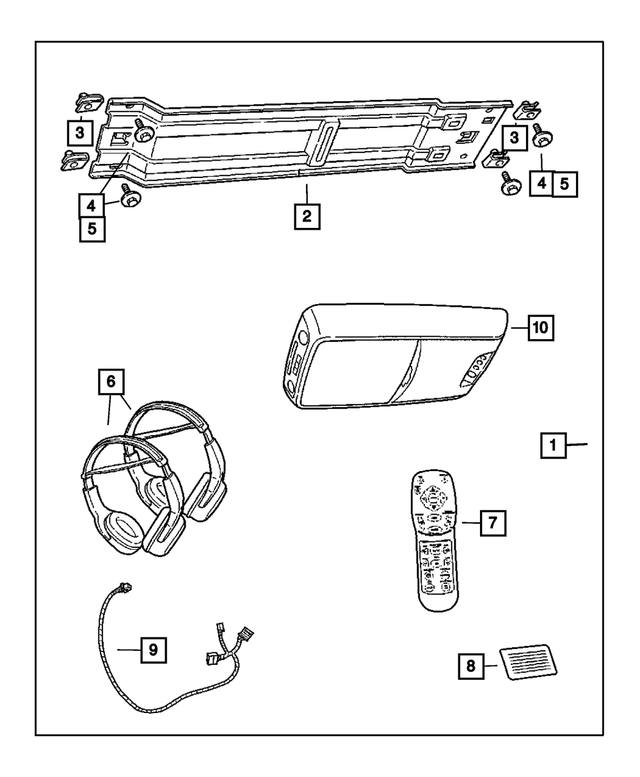 3
3
4
5
4 5
2
10
6
1
7
9
8