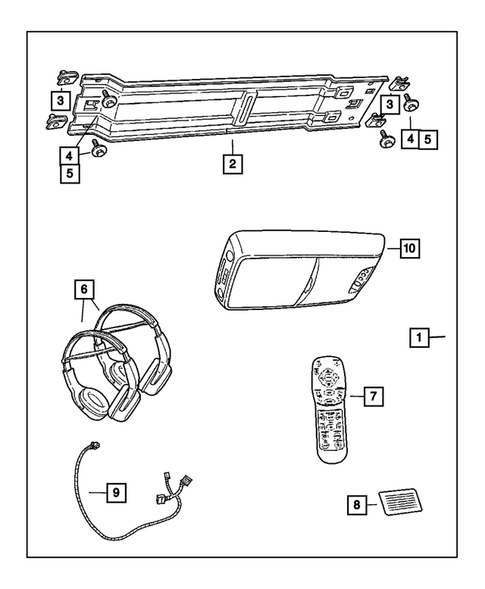 3
3
4
5
4 5
2
10
6
1
7
9
8