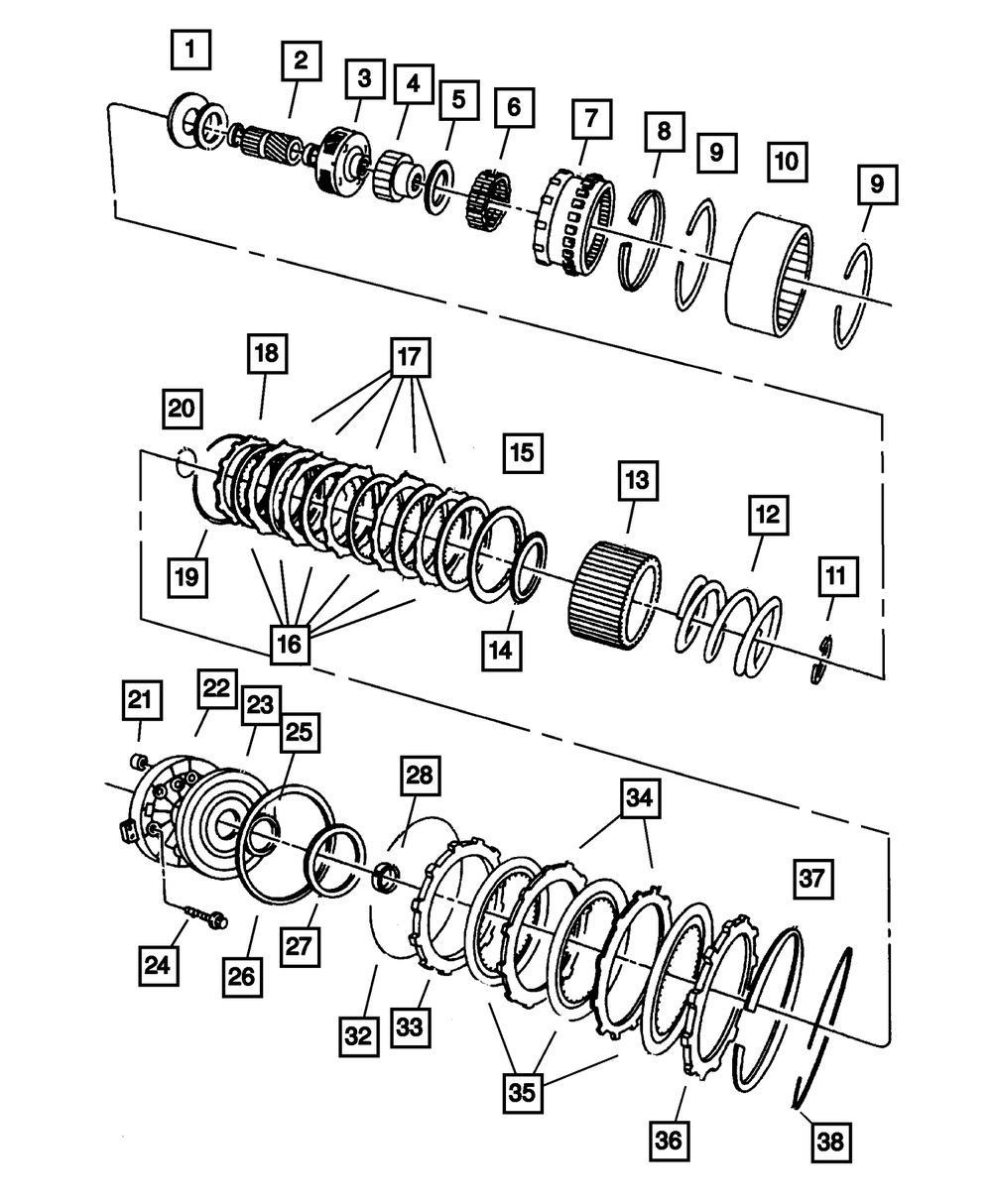 1 2 3 4 5 6 7 8 9 10 9

18 17 20 15 13 12 11 19 16 14

21 22 23 25 28 34 37 24 26 27 32 33 35 36 38