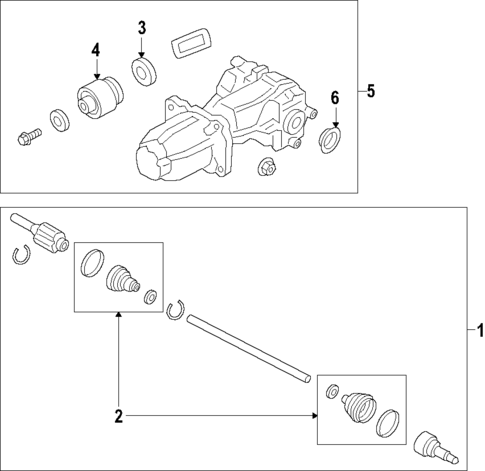 3
4
5
6
1
2