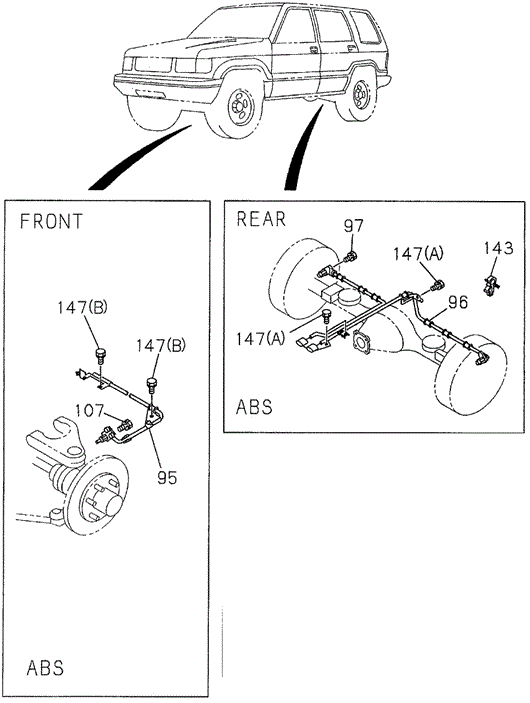 FRONT

147(B)

147(B)

107

95

ABS

REAR

97

147(A)

143

96

147(A)

ABS