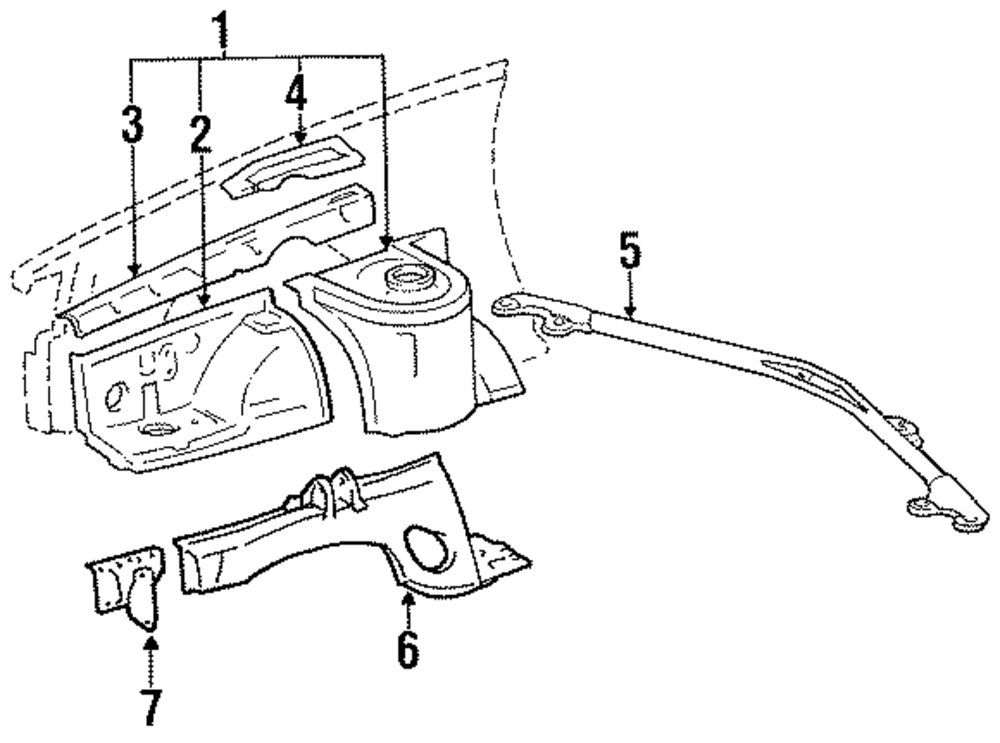 1
3
2
4
5
6
7