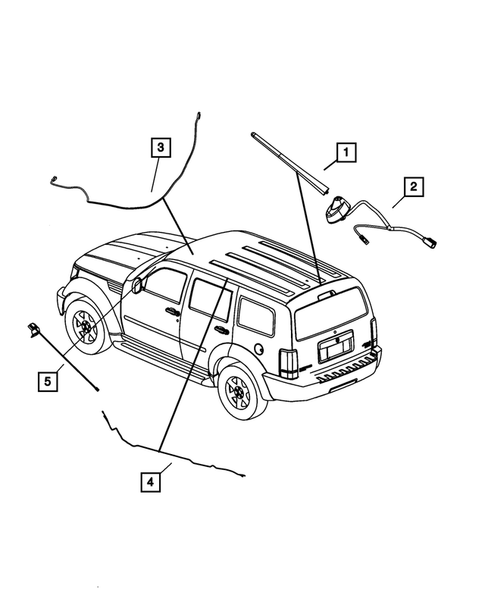 3
1
2
5
4