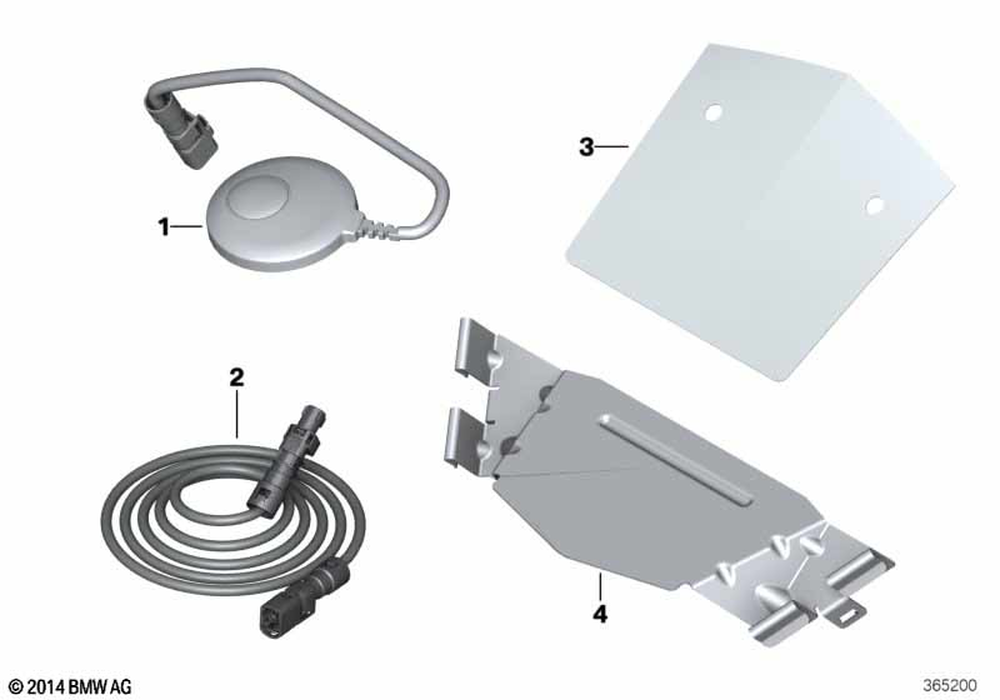 1
3
2
4
© 2014 BMW AG
365200