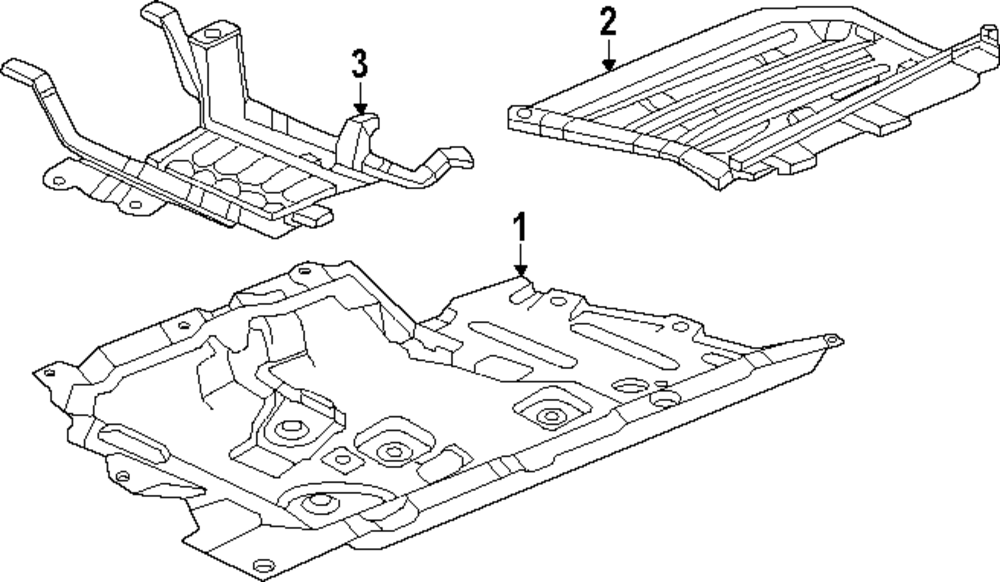 3
2
1