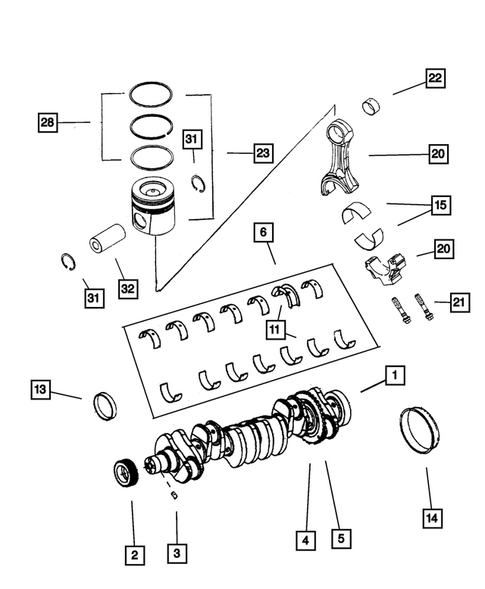 22
28
31
23
20
15
6
20
31
32
21
11
13
1
14
2
3
4
5