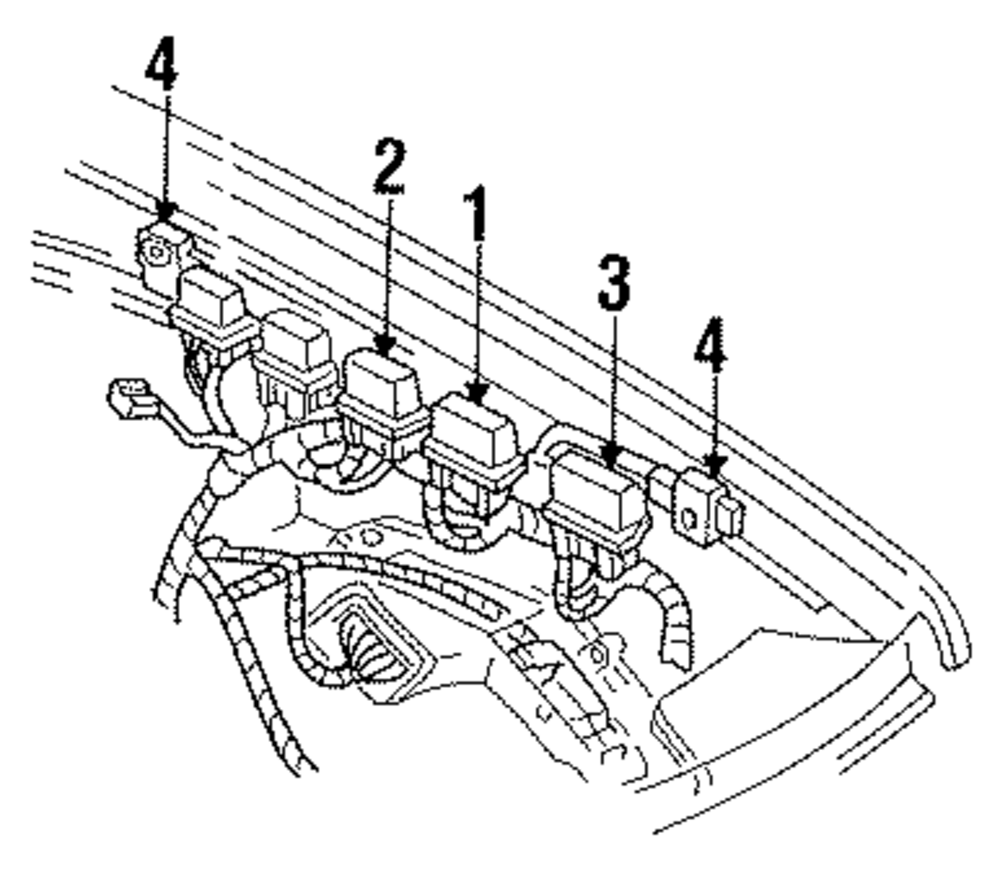 4
2
1
3
4