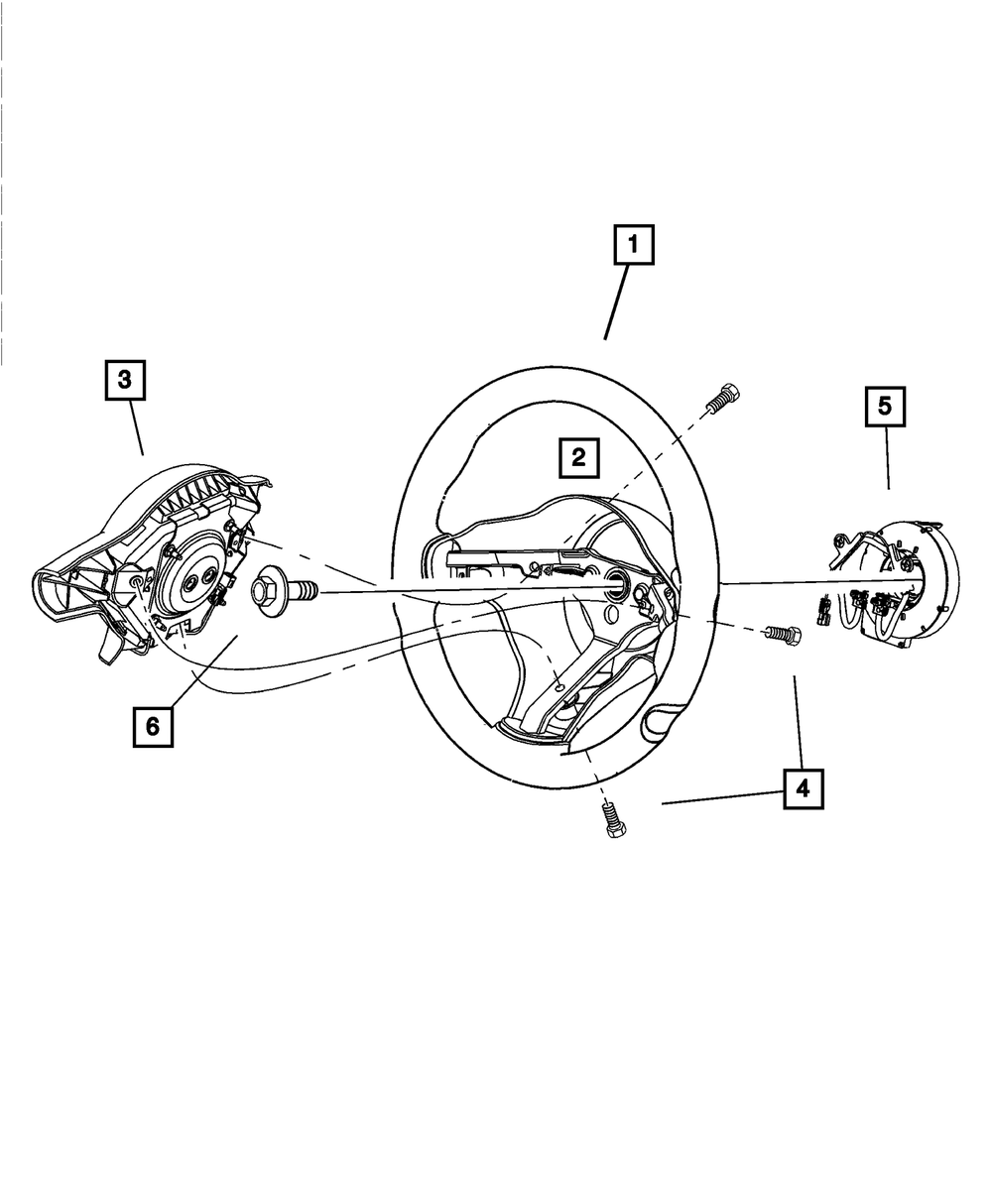 1
3
2
5
6
4