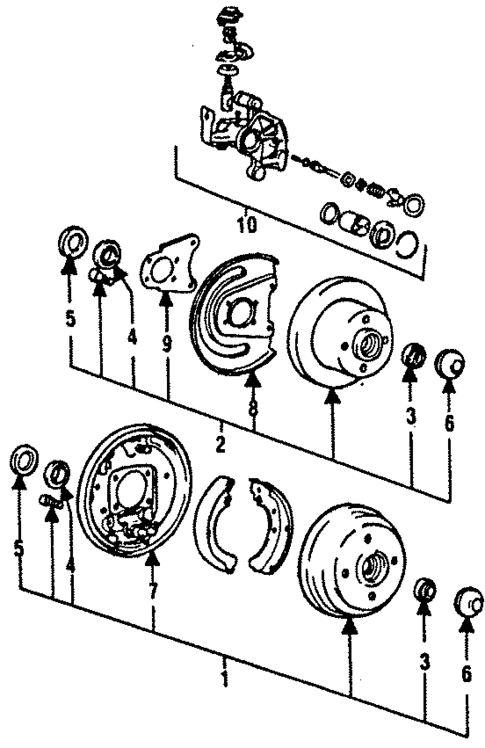 10
5
4
9
8
3
6
2
5
4
7
3
6
1