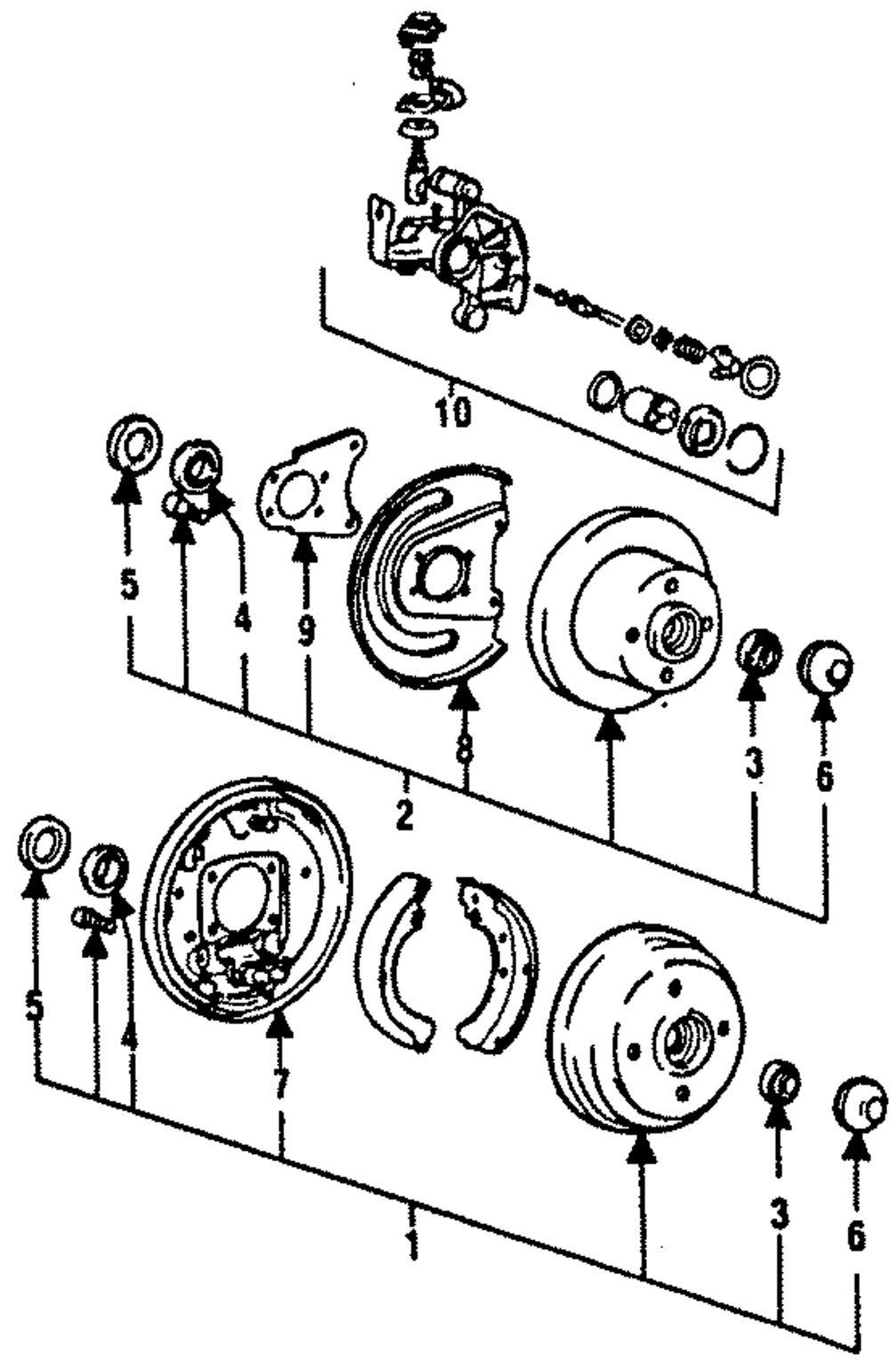 10
5
4
9
8
3
6
2
5
4
7
3
6
1