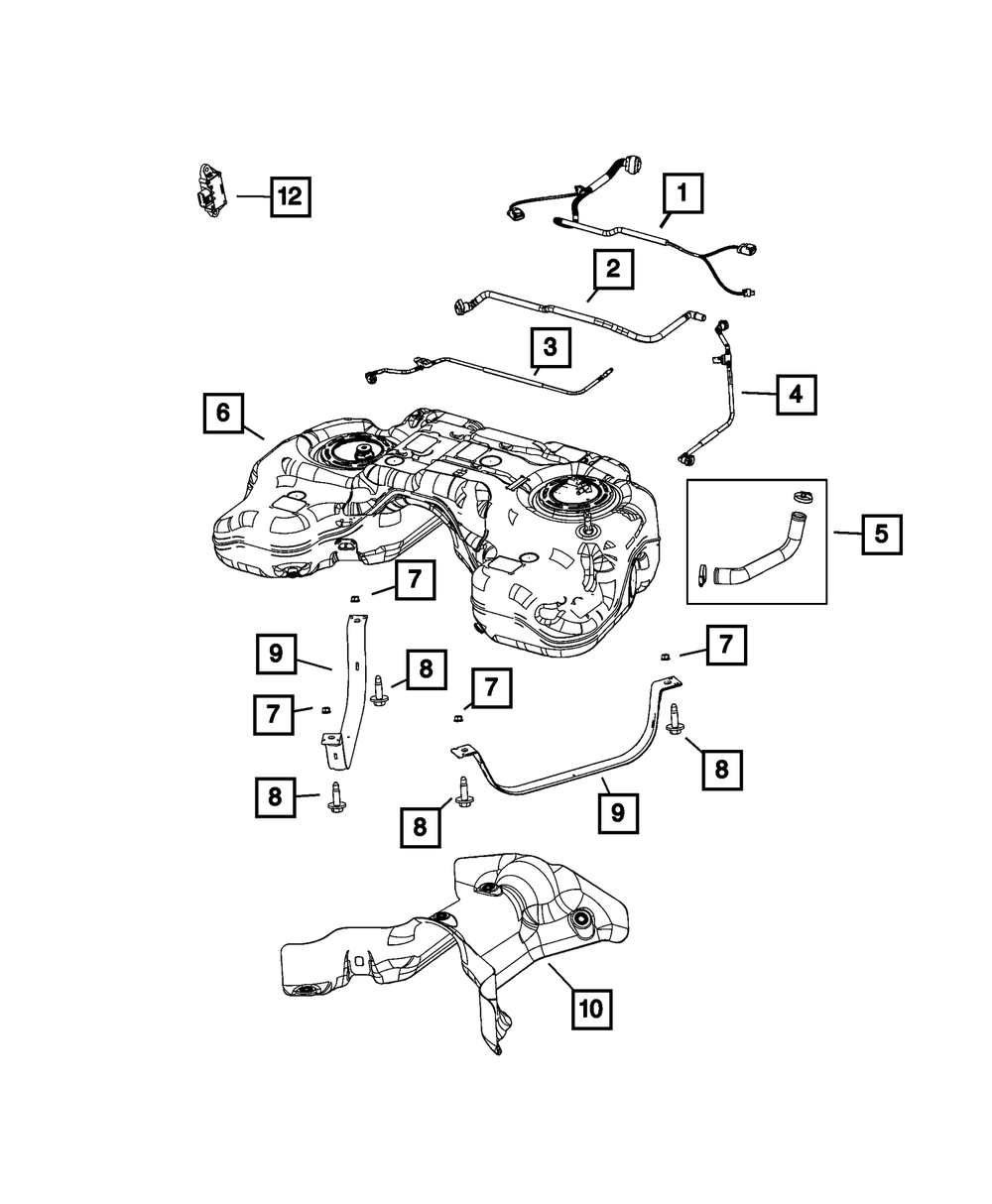 12
1
2
3
4
6
5
7
9
8
7
7
7
8
8
8
9
10