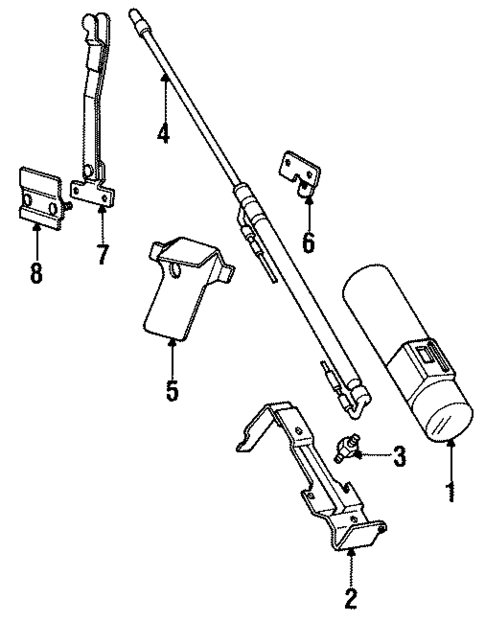 4
8
7
6
5
3
1
2