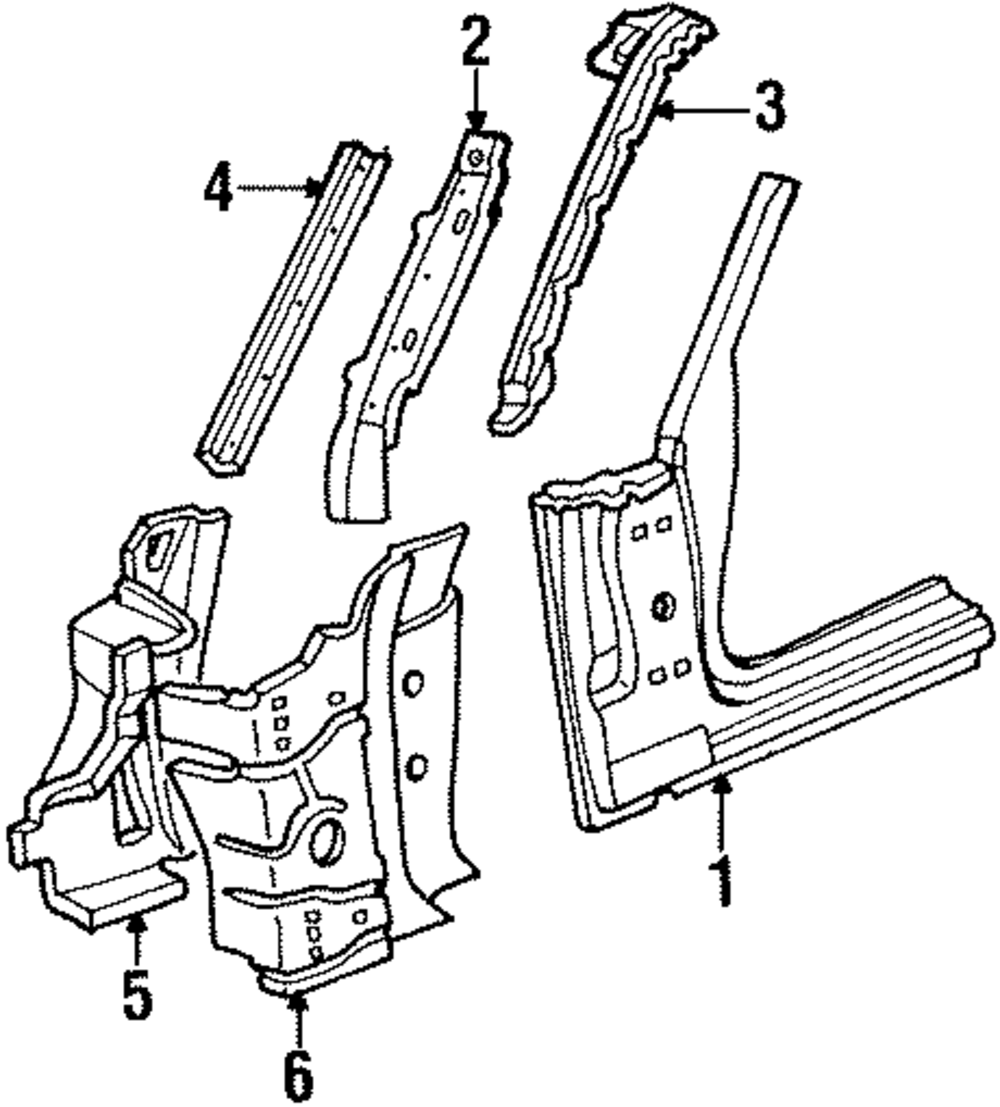 2
3
4
1
5
6