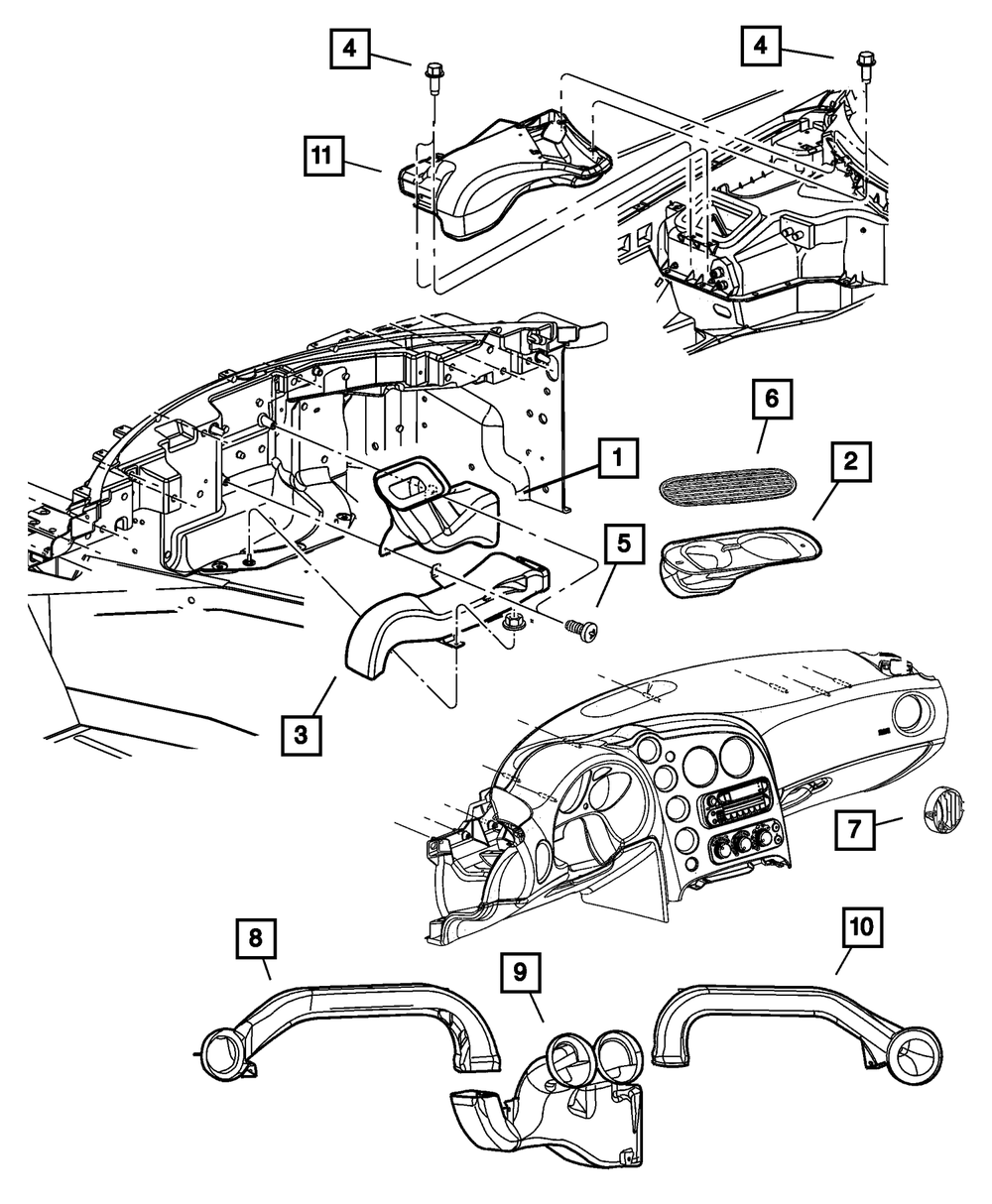 4
4
11
6
1
2
5
3
7
8
10
9