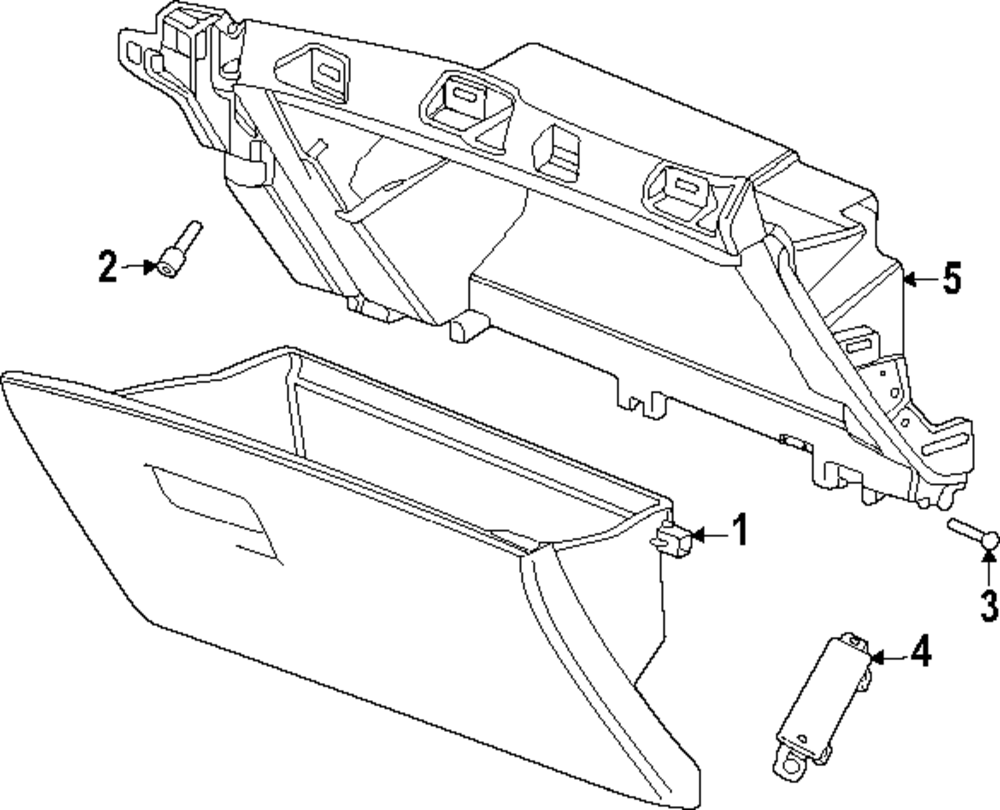 2
5
1
3
4