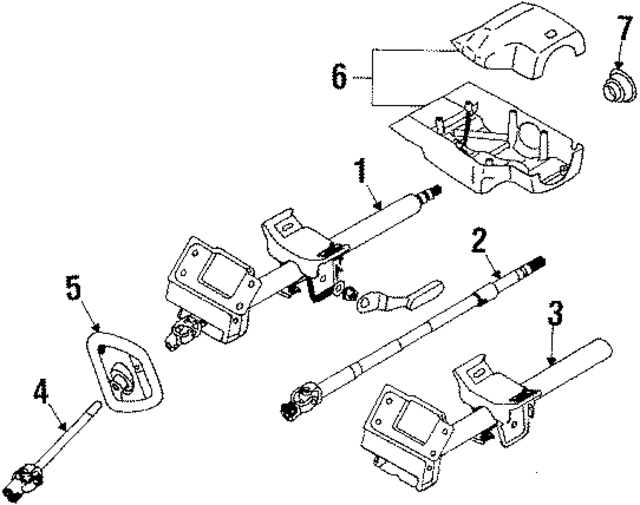 6
7
1
2
5
3
4