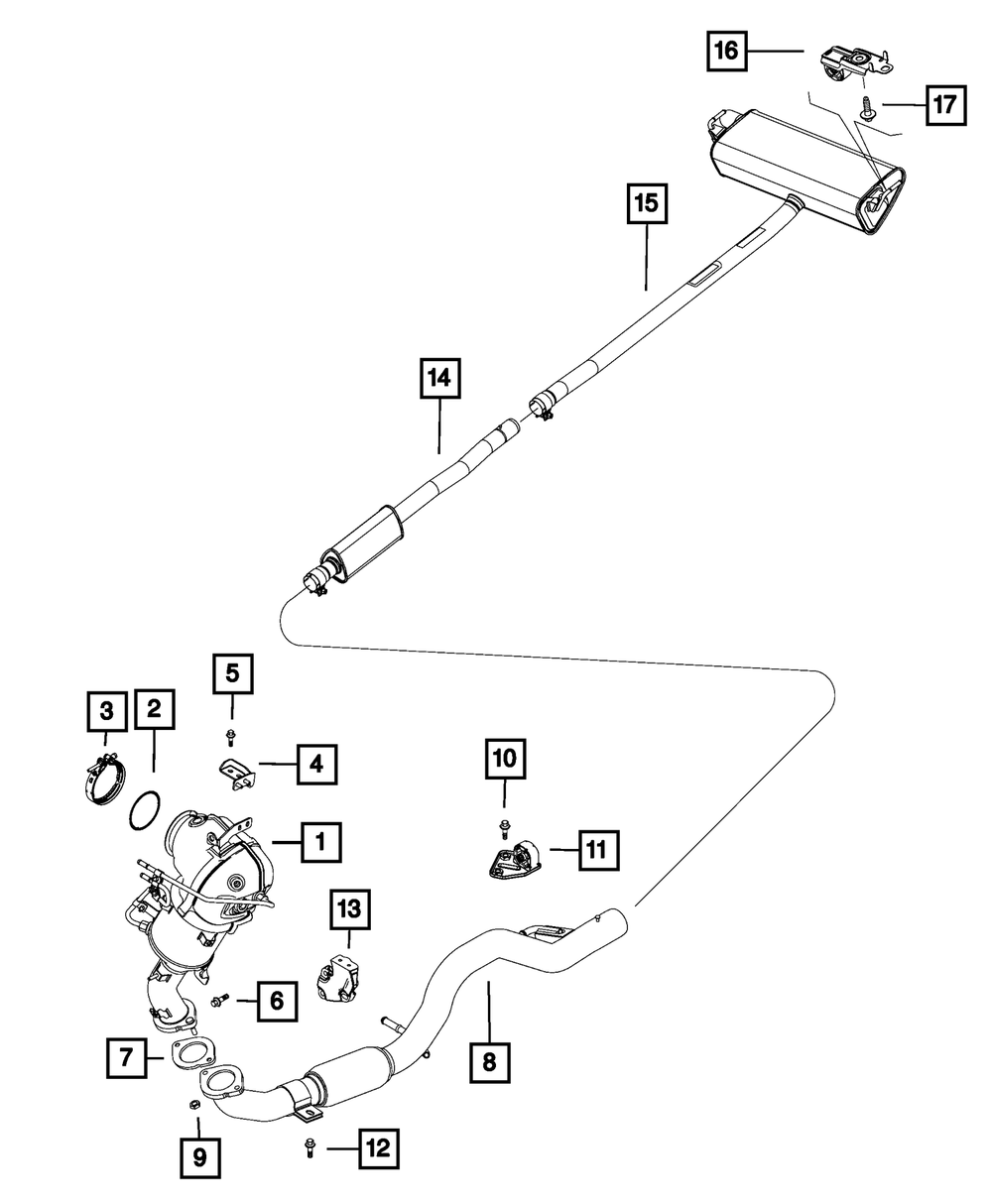 16
17
15
14
5
3
2
4
10
1
11
13
6
8
7
9
12