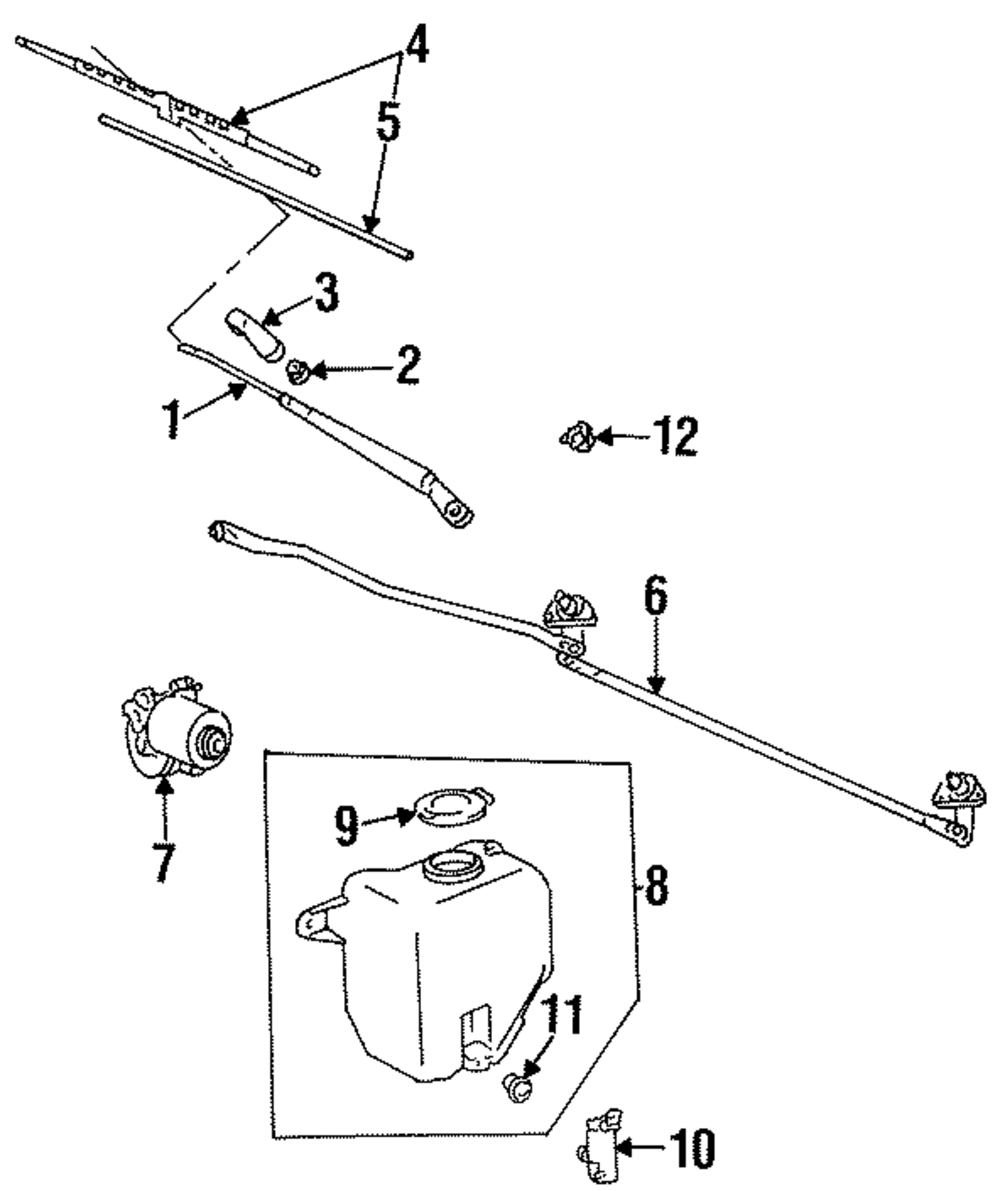 4
5
3
2
1
12
6
7
9
8
11
10