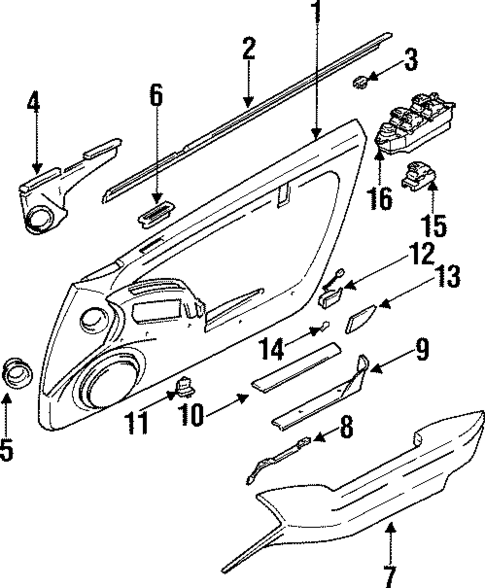 1
2
3
4
6
16
15
12
13
14
9
5
11
10
8
7