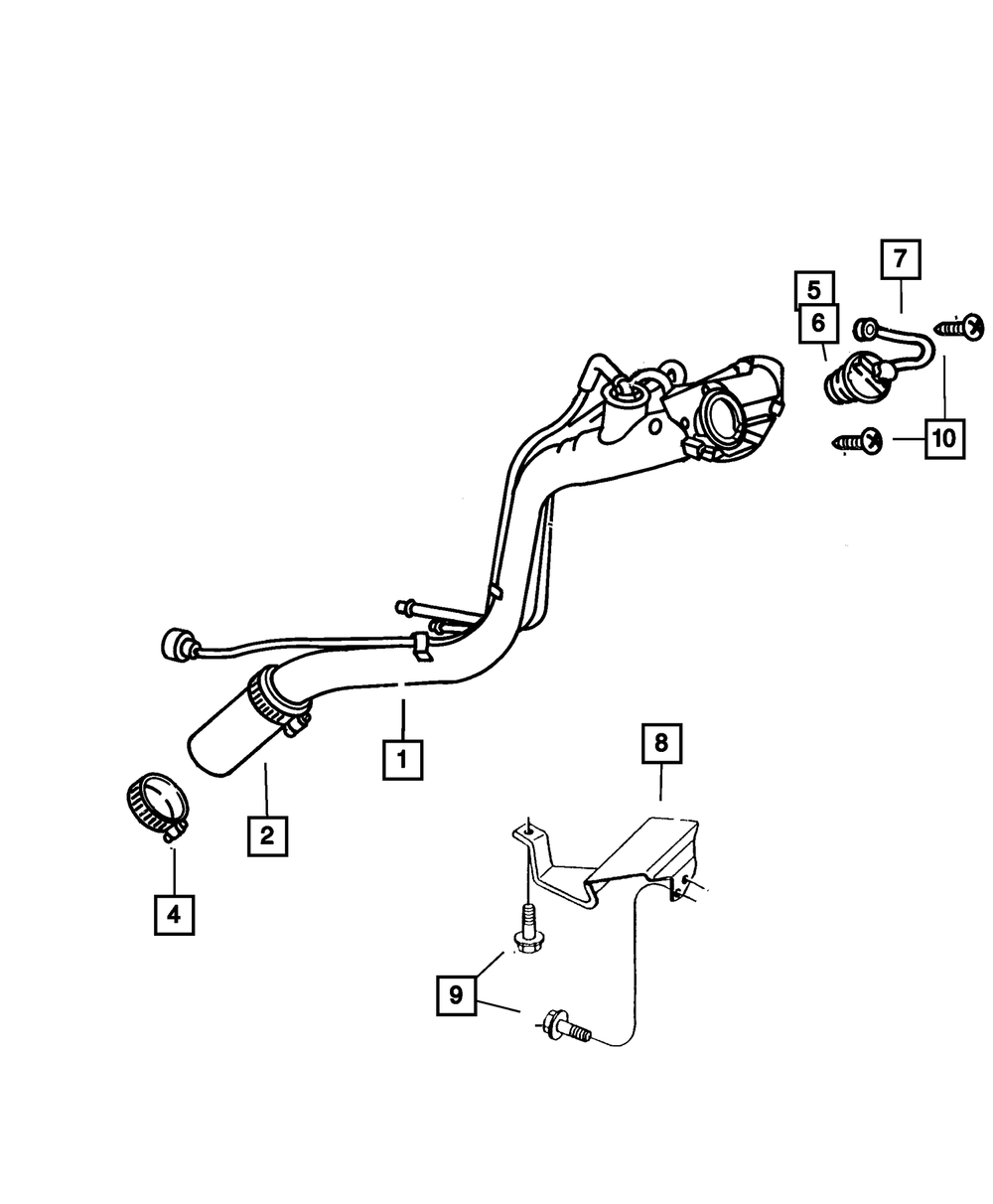 7
5
6
10
1
8
2
4
9