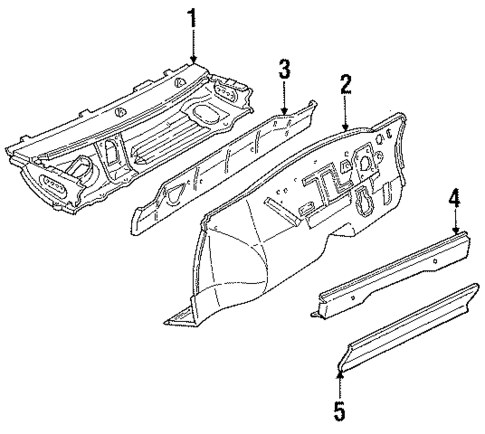 1
3
2
4
5