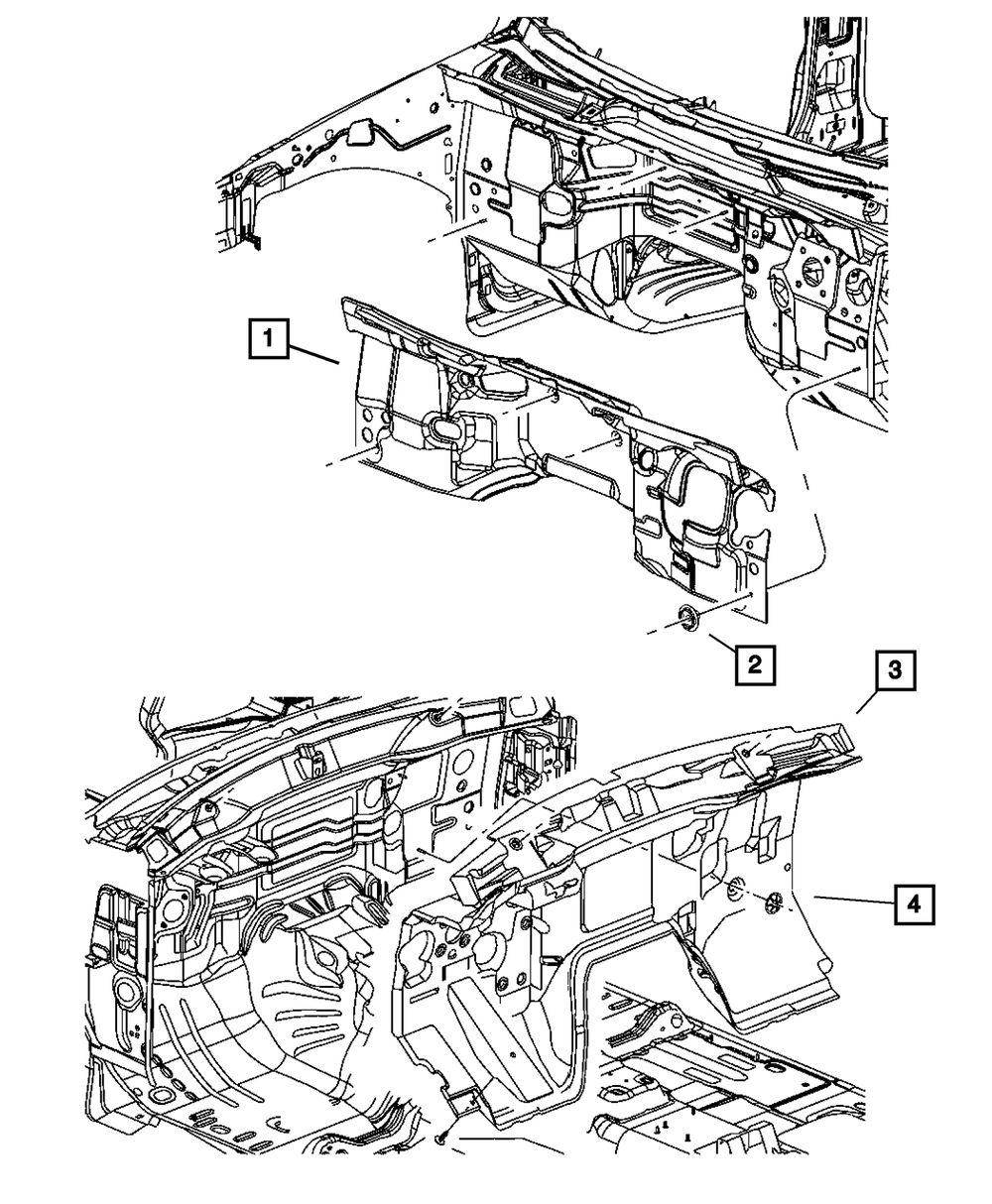 1
2
3
4