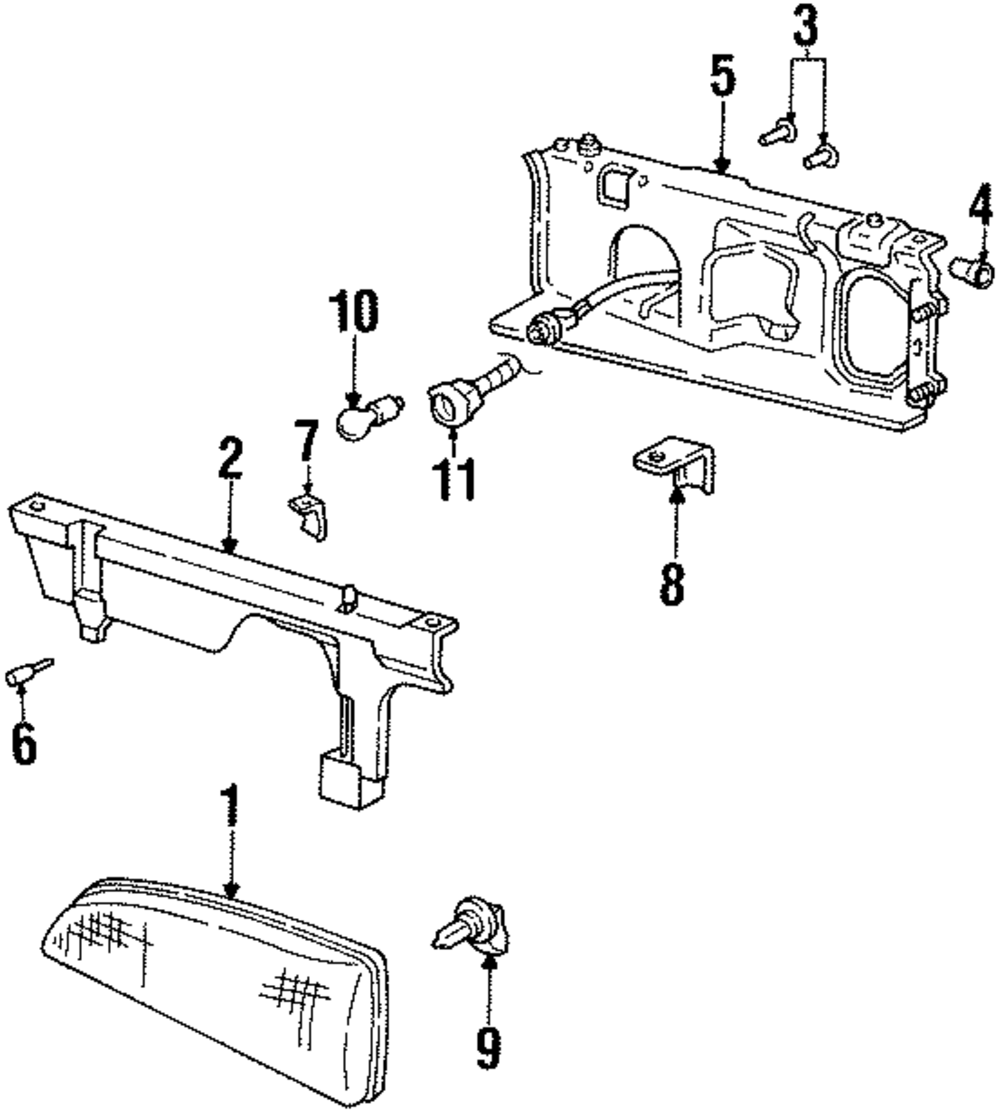 3
5
4
10
7
11
2
8
6
1
9