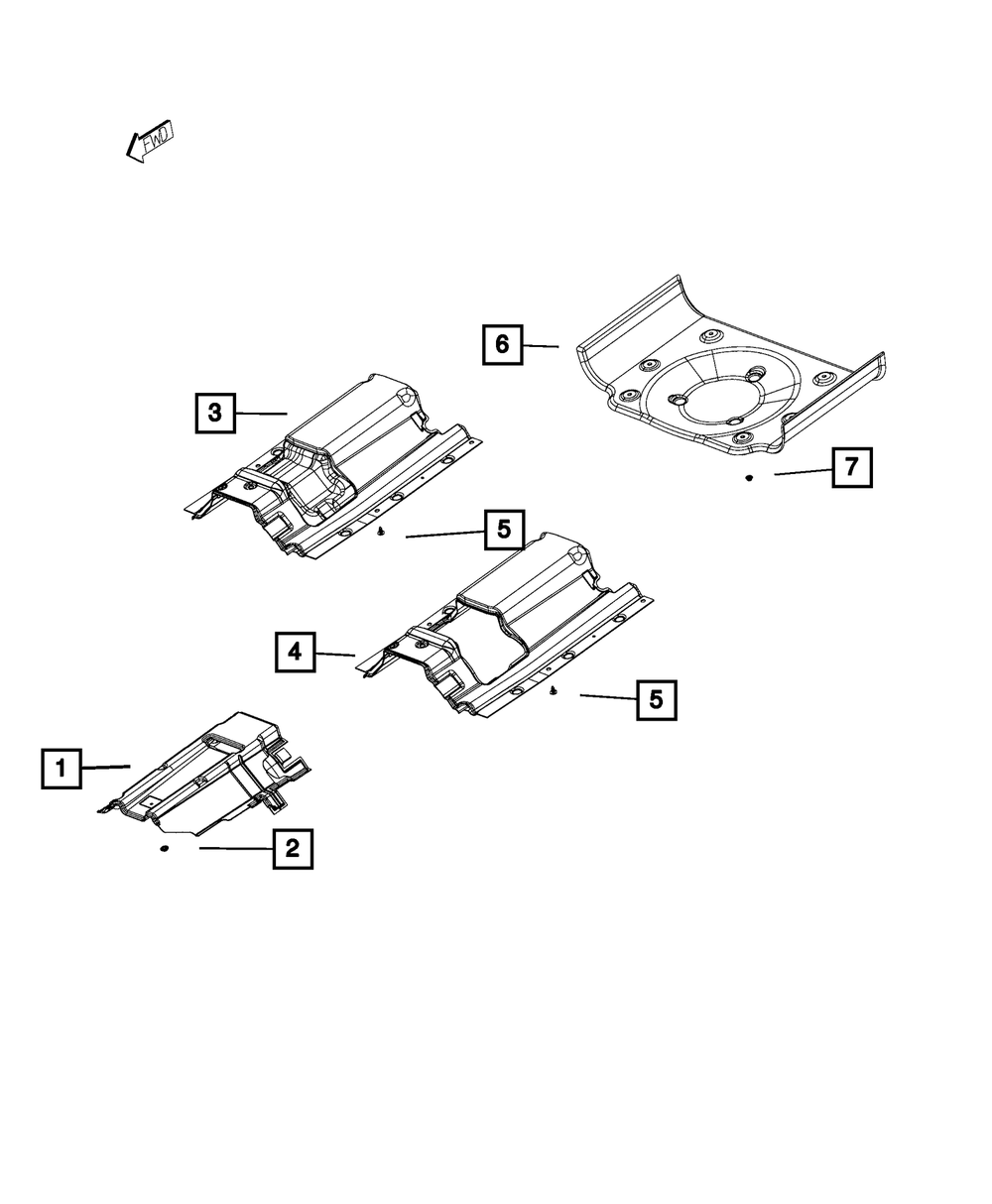 FWD

6

3

7

5

4

5

1

2