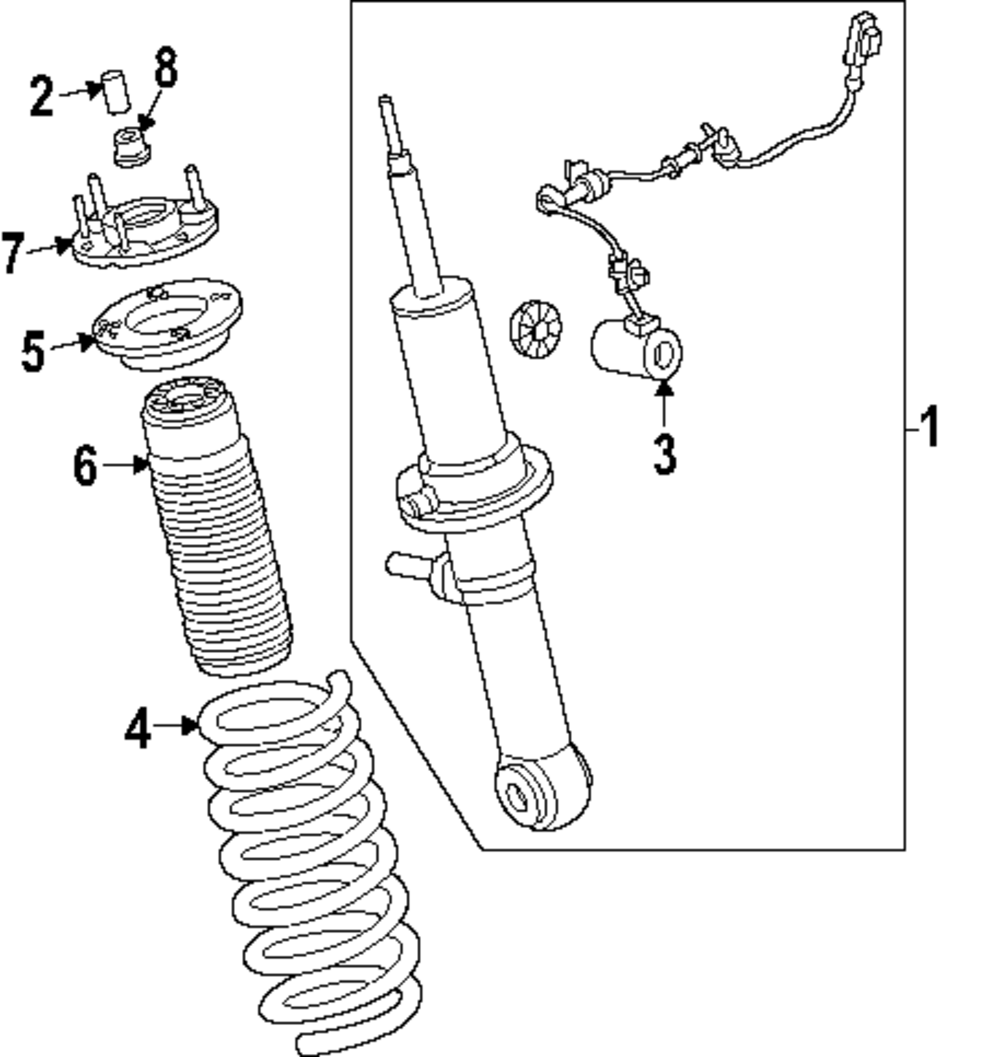 2
8
7
5
6
4
3
1