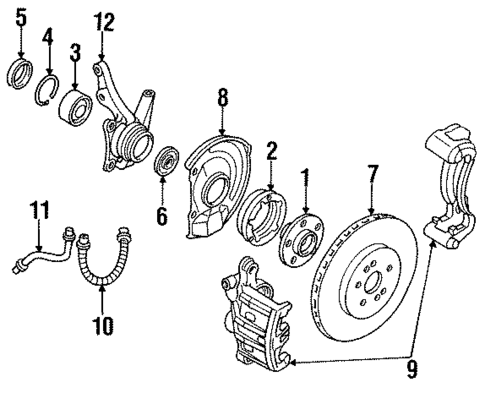 5
4
3
12
8
2
1
7
6
11
10
9