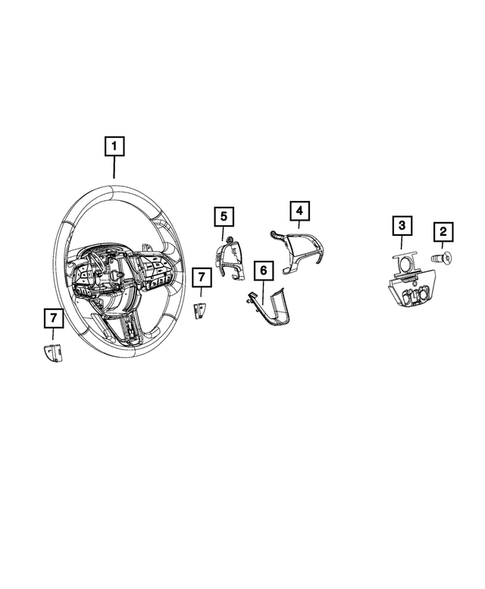 1
5
4
3
2
7
6
7