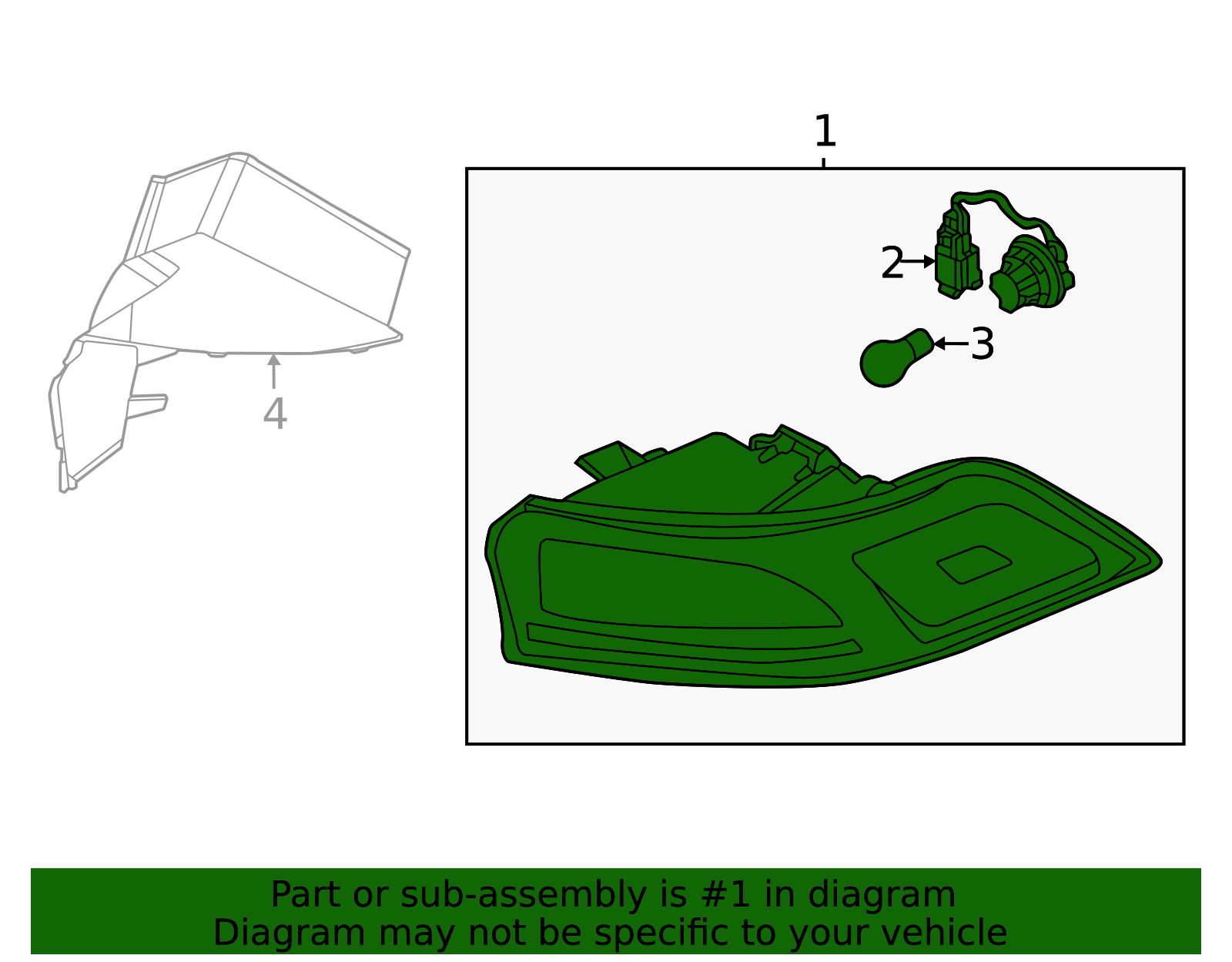 4

1

2

3

Part or sub-assembly is #1 in diagram
Diagram may not be specific to your vehicle