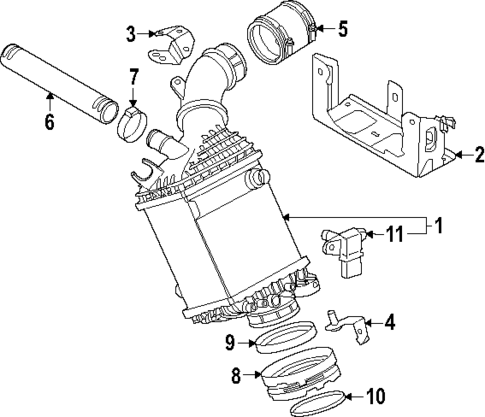 3
5
7
6
2
1
11
4
9
8
10